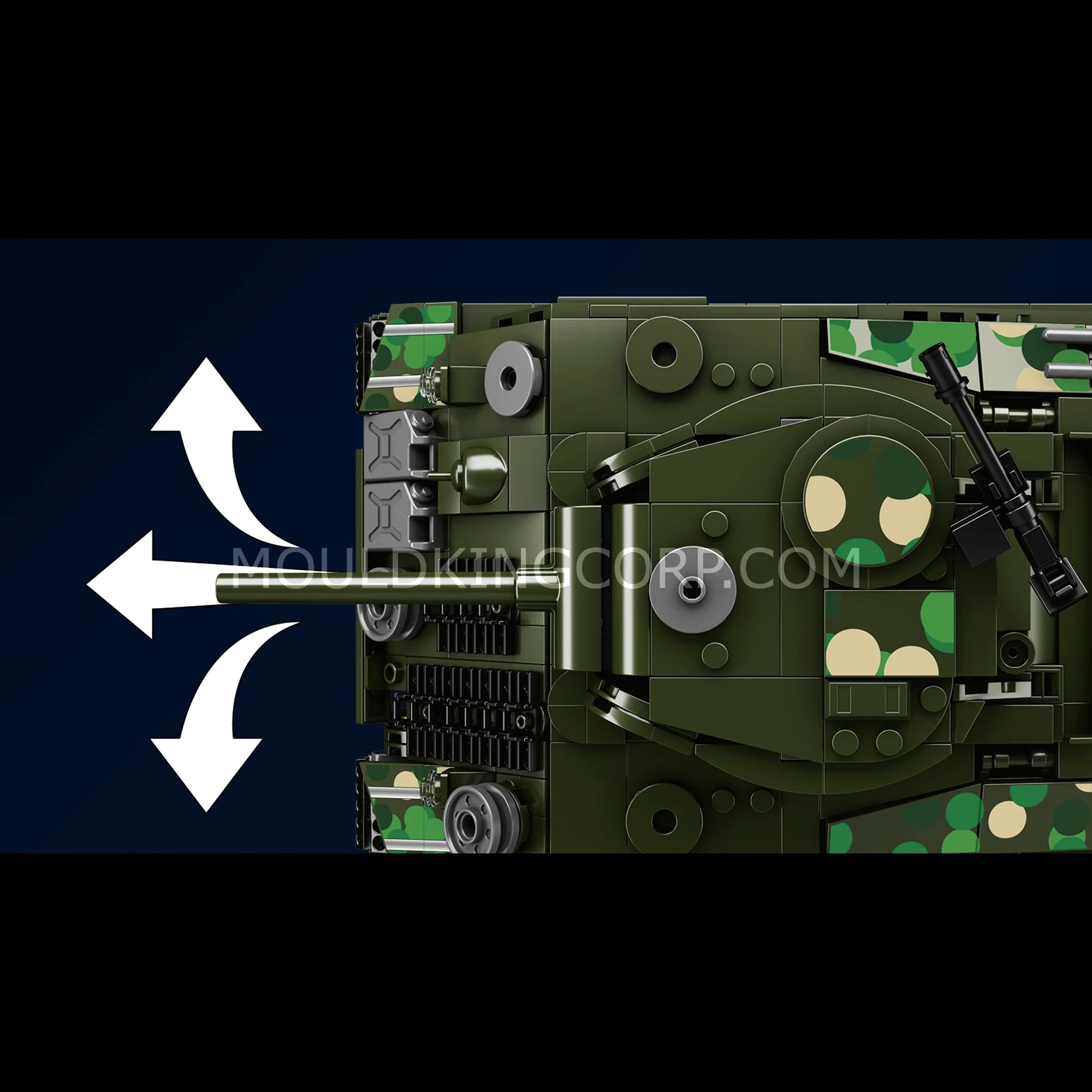 MOULDKINGCORP.COM