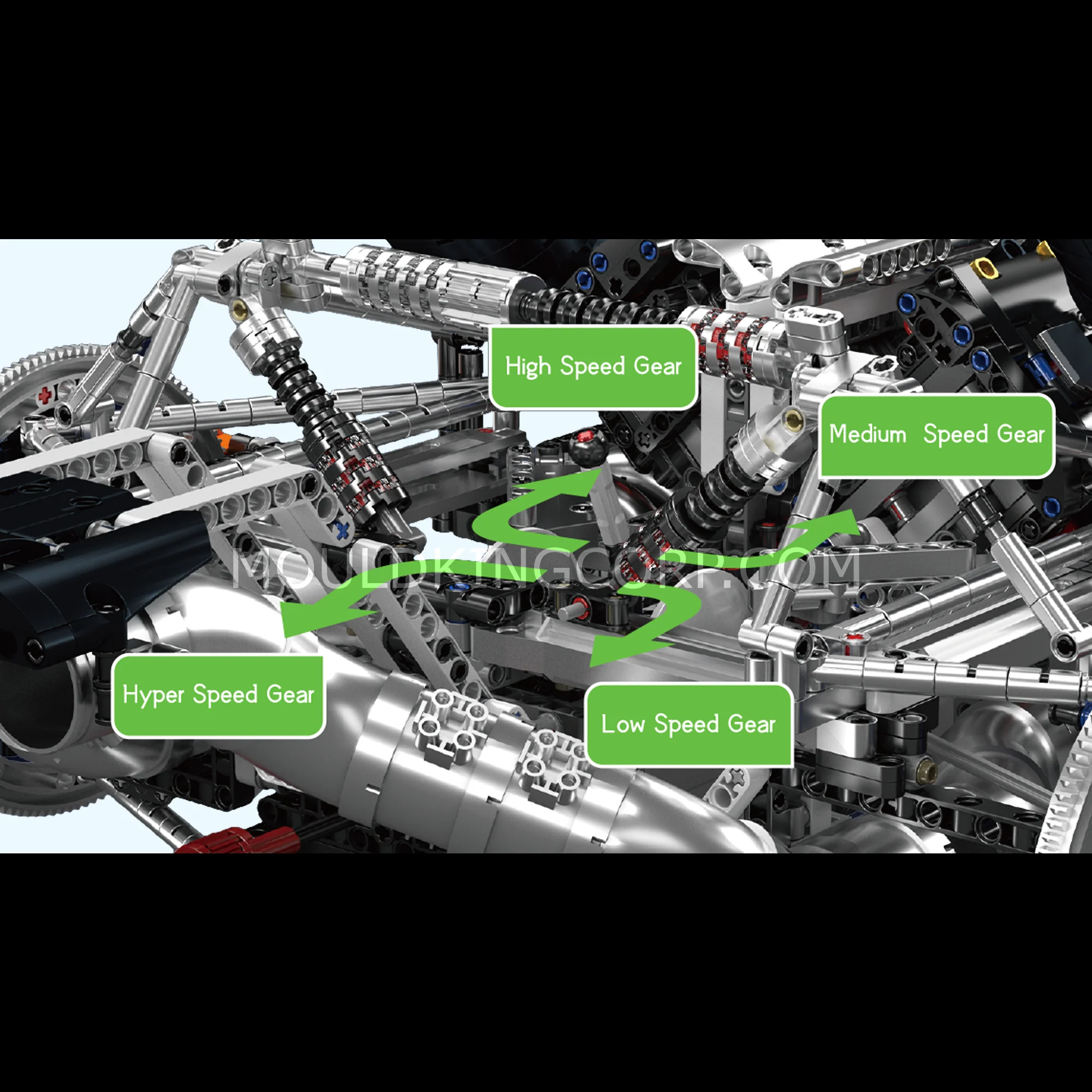 High Speed Gear

Medium Speed Gear

MOULDKINGCORP.COM

Hyper Speed Gear

Low Speed Gear