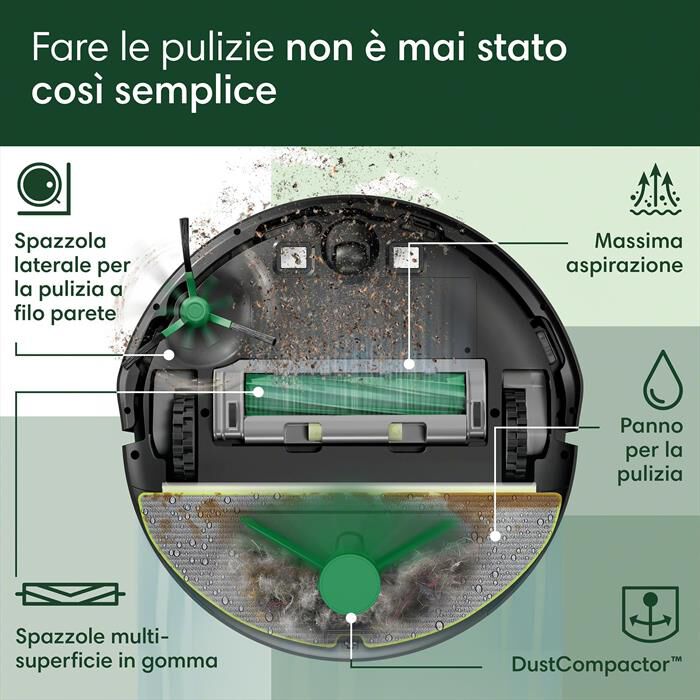 Fare le pulizie non è mai stato così semplice

Spazzola laterale per la pulizia a filo parete

Massima aspirazione

Panno per la pulizia

Spazzole multi-superficie in gomma

DustCompactor™