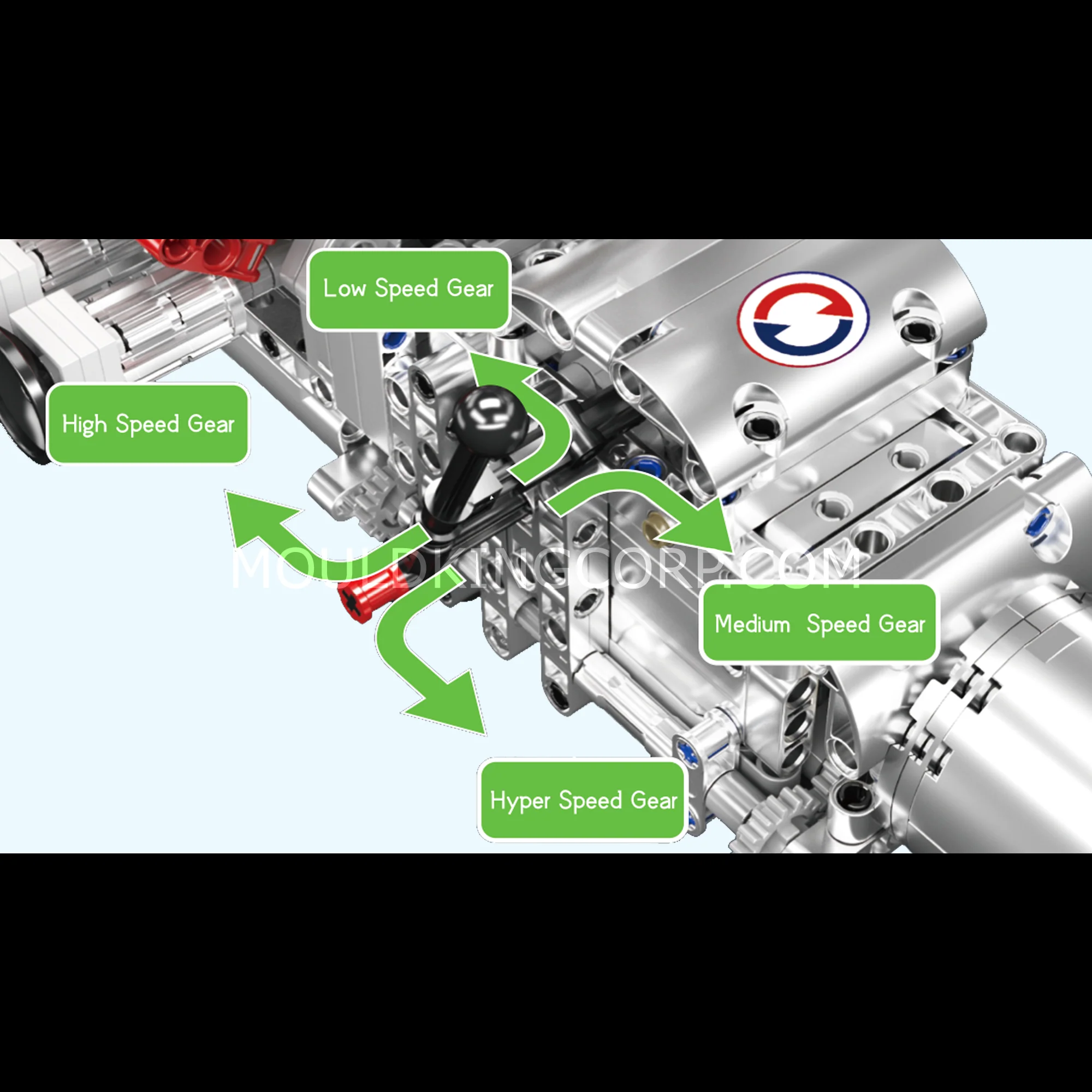 Low Speed Gear

High Speed Gear

MOULDKINGCORP.COM

Medium Speed Gear

Hyper Speed Gear