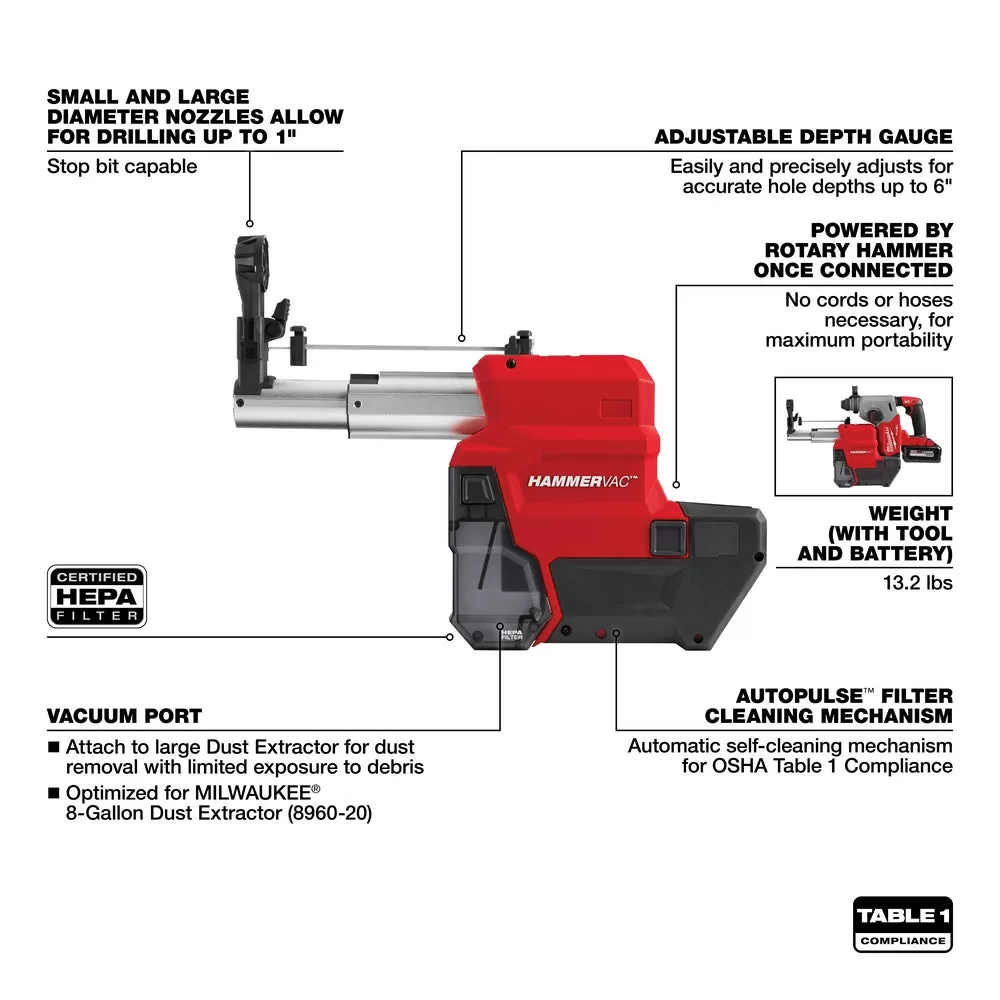 SMALL AND LARGE DIAMETER NOZZLES ALLOW FOR DRILLING UP TO 1"

Stop bit capable

ADJUSTABLE DEPTH GAUGE

Easily and precisely adjusts for accurate hole depths up to 6"

POWERED BY ROTARY HAMMER ONCE CONNECTED

No cords or hoses necessary, for maximum portability

HAMMERVAC™

WEIGHT (WITH TOOL AND BATTERY)

13.2 lbs

CERTIFIED HEPA FILTER

HEPA FILTER

VACUUM PORT

■ Attach to large Dust Extractor for dust removal with limited exposure to debris

■ Optimized for MILWAUKEE® 8-Gallon Dust Extractor (8960-20)

AUTOPULSE™ FILTER CLEANING MECHANISM

Automatic self-cleaning mechanism for OSHA Table 1 Compliance

TABLE 1 COMPLIANCE