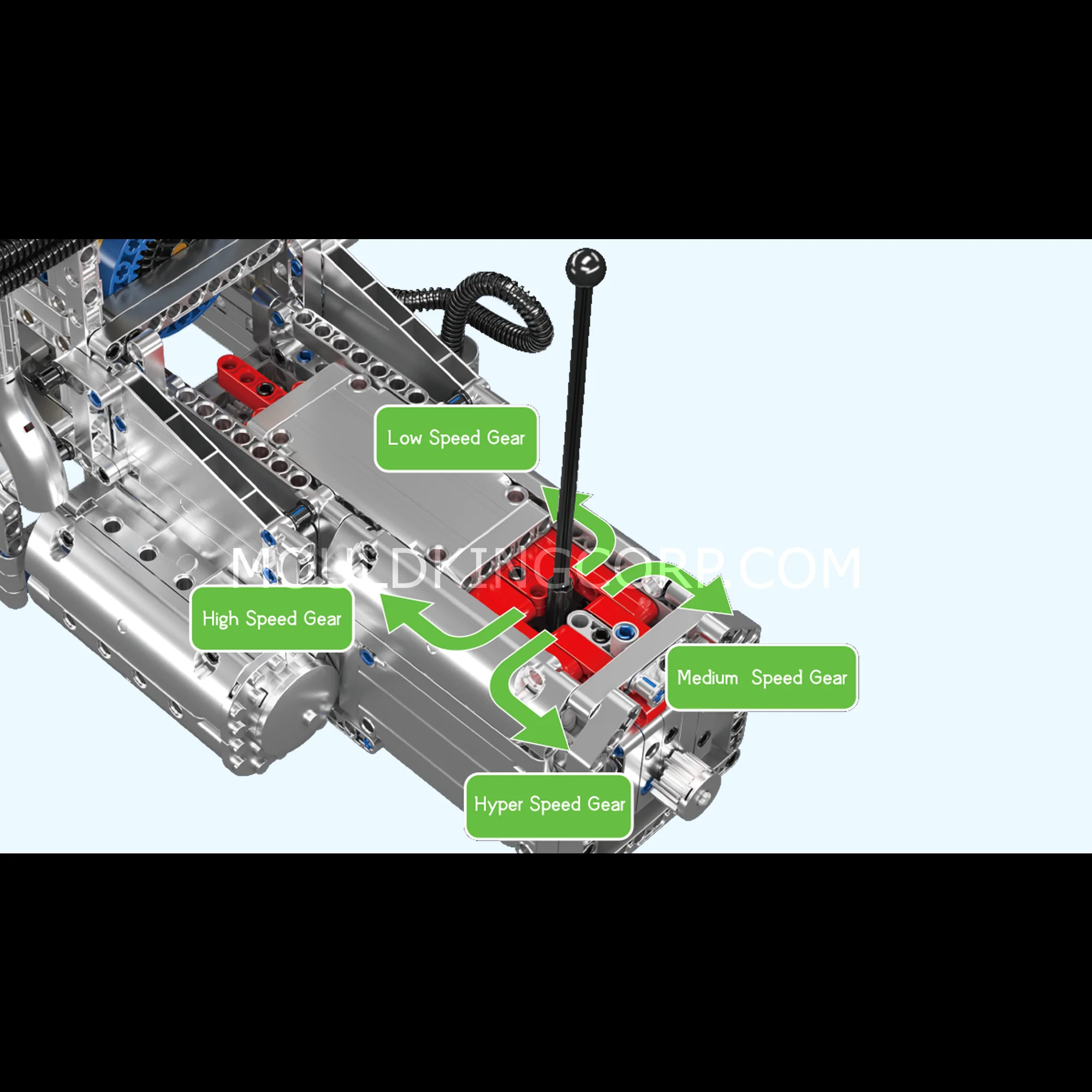 Low Speed Gear

MOULDKINGCORP.COM

High Speed Gear

Medium Speed Gear

Hyper Speed Gear