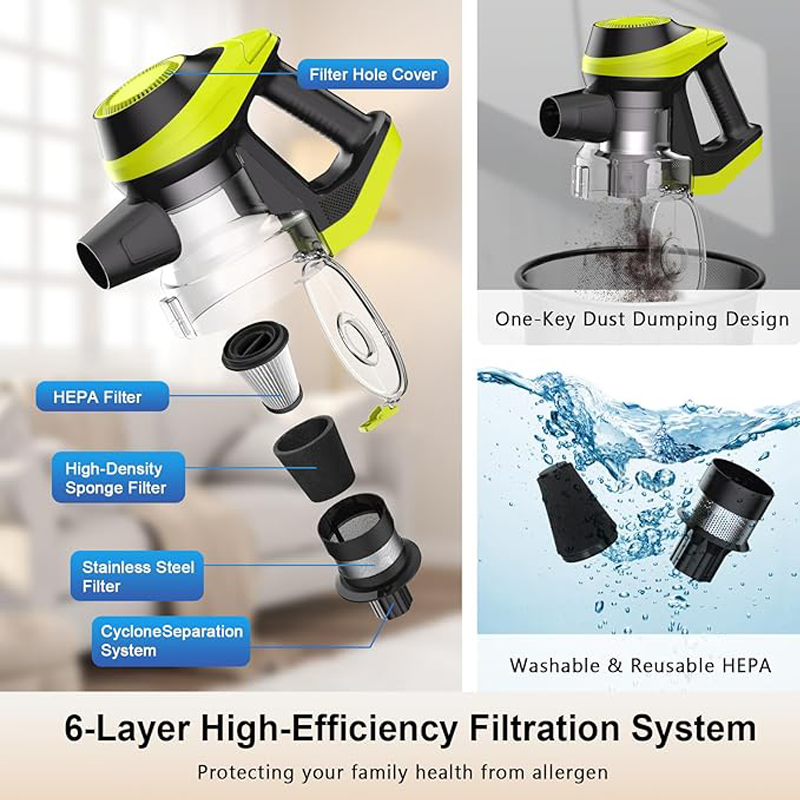 Filter Hole Cover

HEPA Filter

High-Density Sponge Filter

Stainless Steel Filter

CycloneSeparation System

One-Key Dust Dumping Design

Washable & Reusable HEPA

6-Layer High-Efficiency Filtration System

Protecting your family health from allergen