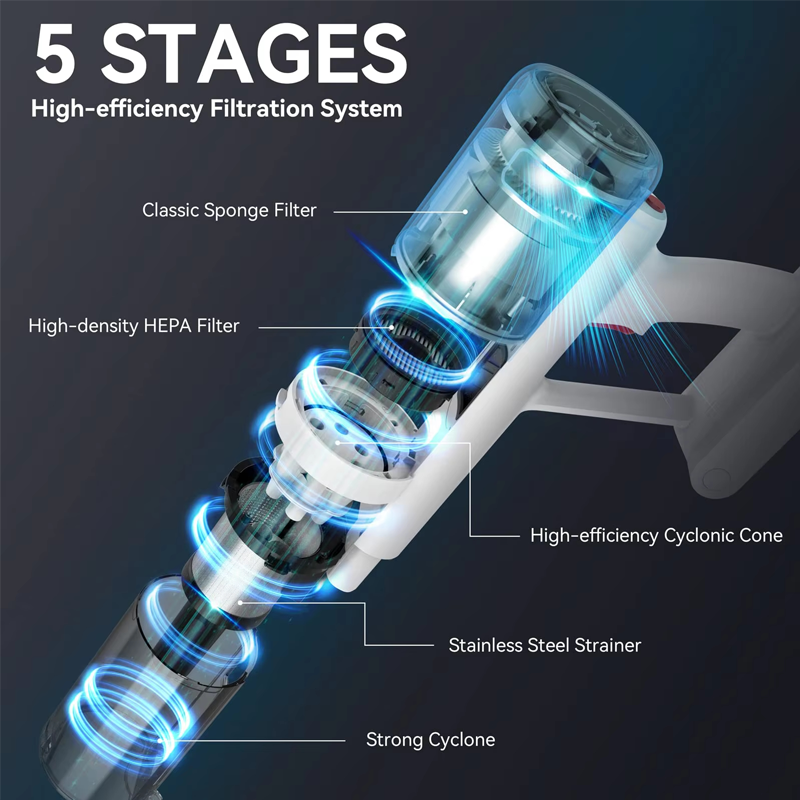 5 STAGES
High-efficiency Filtration System

Classic Sponge Filter

High-density HEPA Filter

High-efficiency Cyclonic Cone

Stainless Steel Strainer

Strong Cyclone