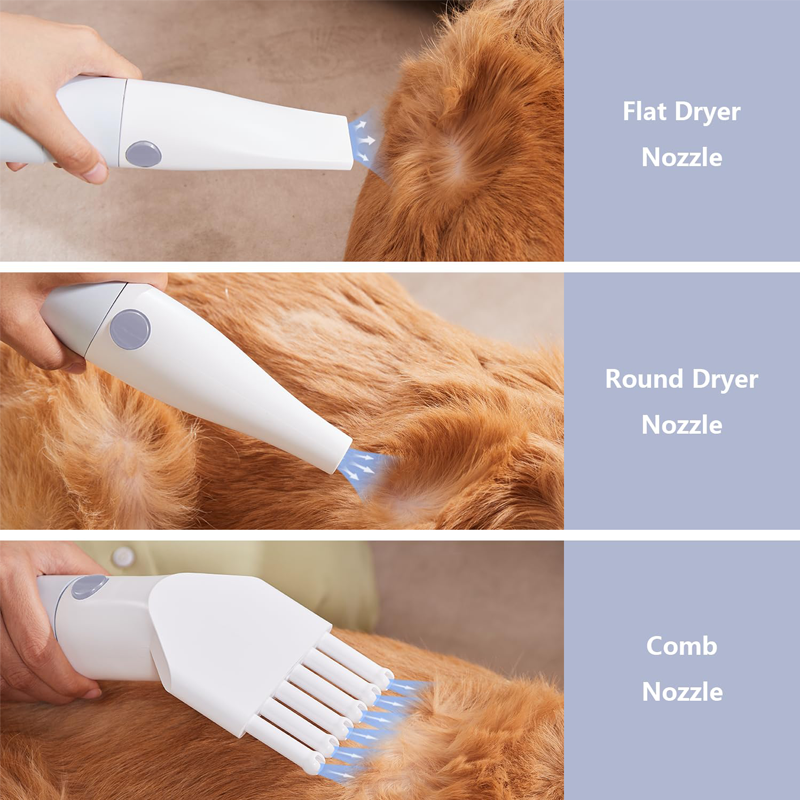 Flat Dryer Nozzle

Round Dryer Nozzle

Comb Nozzle