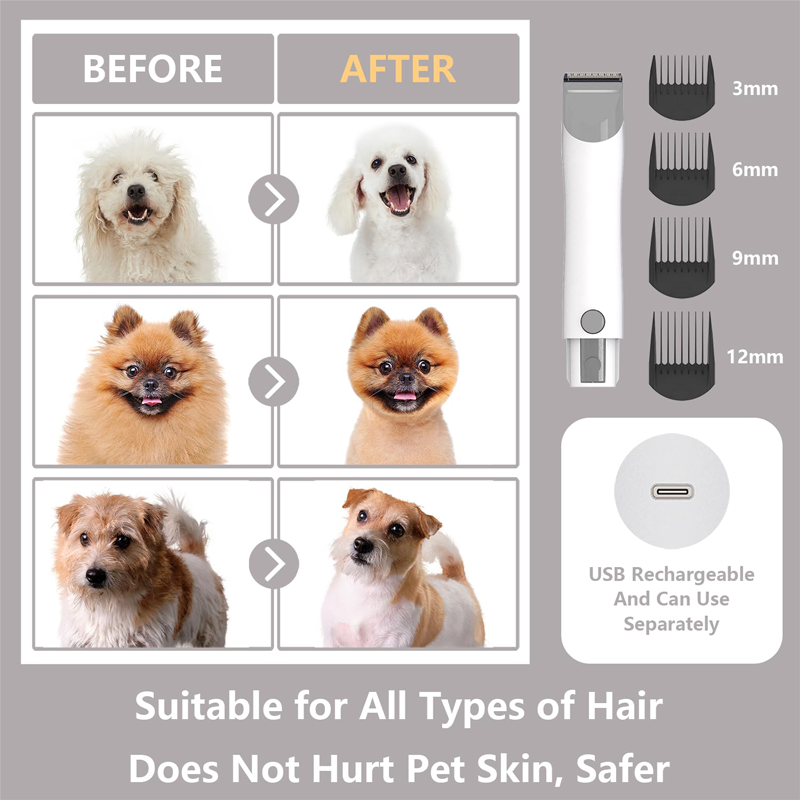 BEFORE

AFTER

3mm

6mm

9mm

12mm

USB Rechargeable And Can Use Separately

Suitable for All Types of Hair

Does Not Hurt Pet Skin, Safer