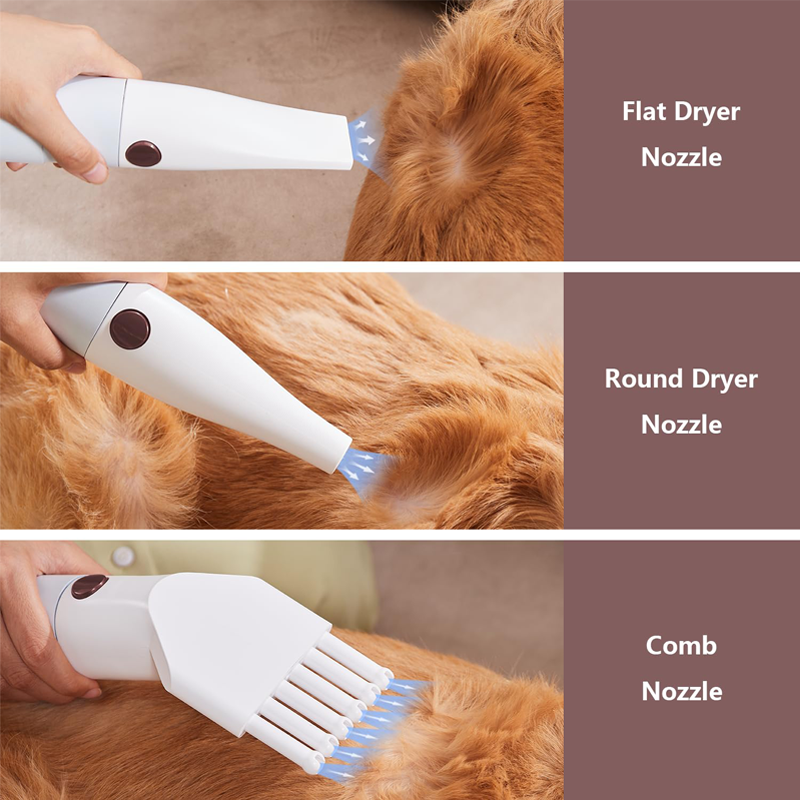 Flat Dryer Nozzle

Round Dryer Nozzle

Comb Nozzle