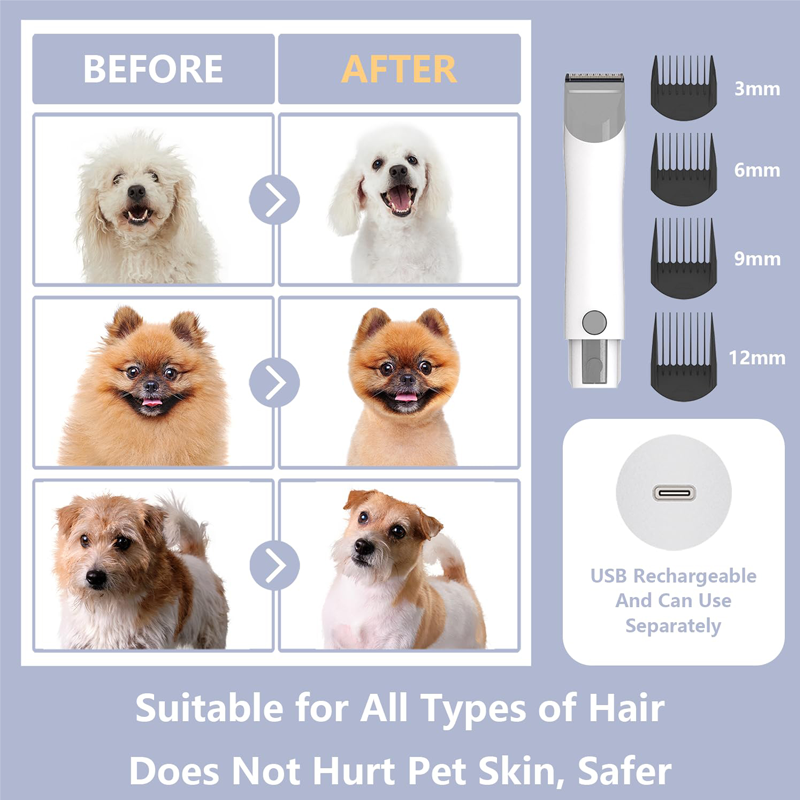 BEFORE

AFTER

3mm

6mm

9mm

12mm

USB Rechargeable And Can Use Separately

Suitable for All Types of Hair

Does Not Hurt Pet Skin, Safer