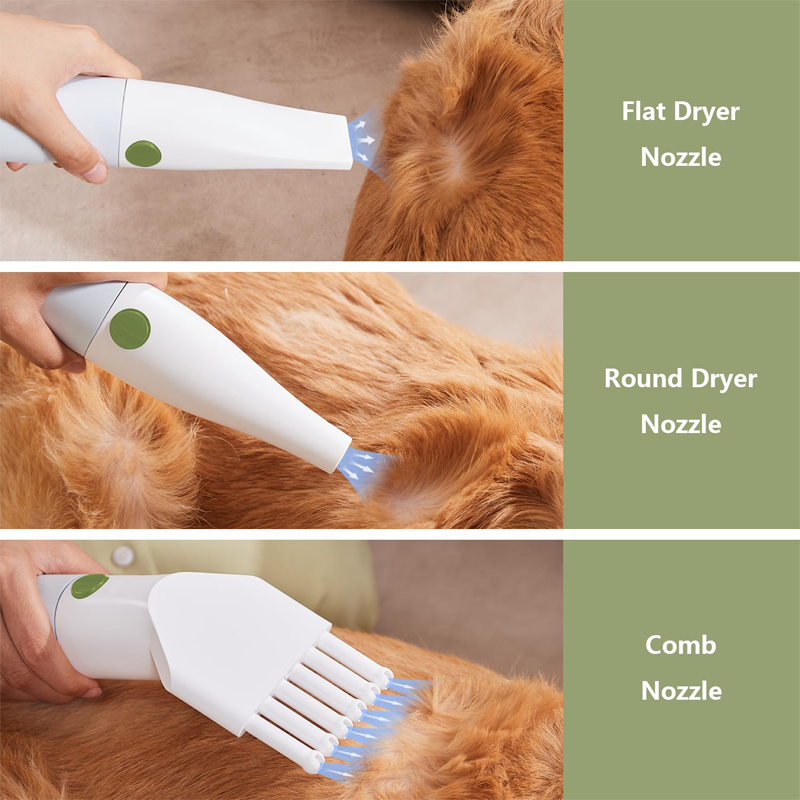 Flat Dryer Nozzle

Round Dryer Nozzle

Comb Nozzle