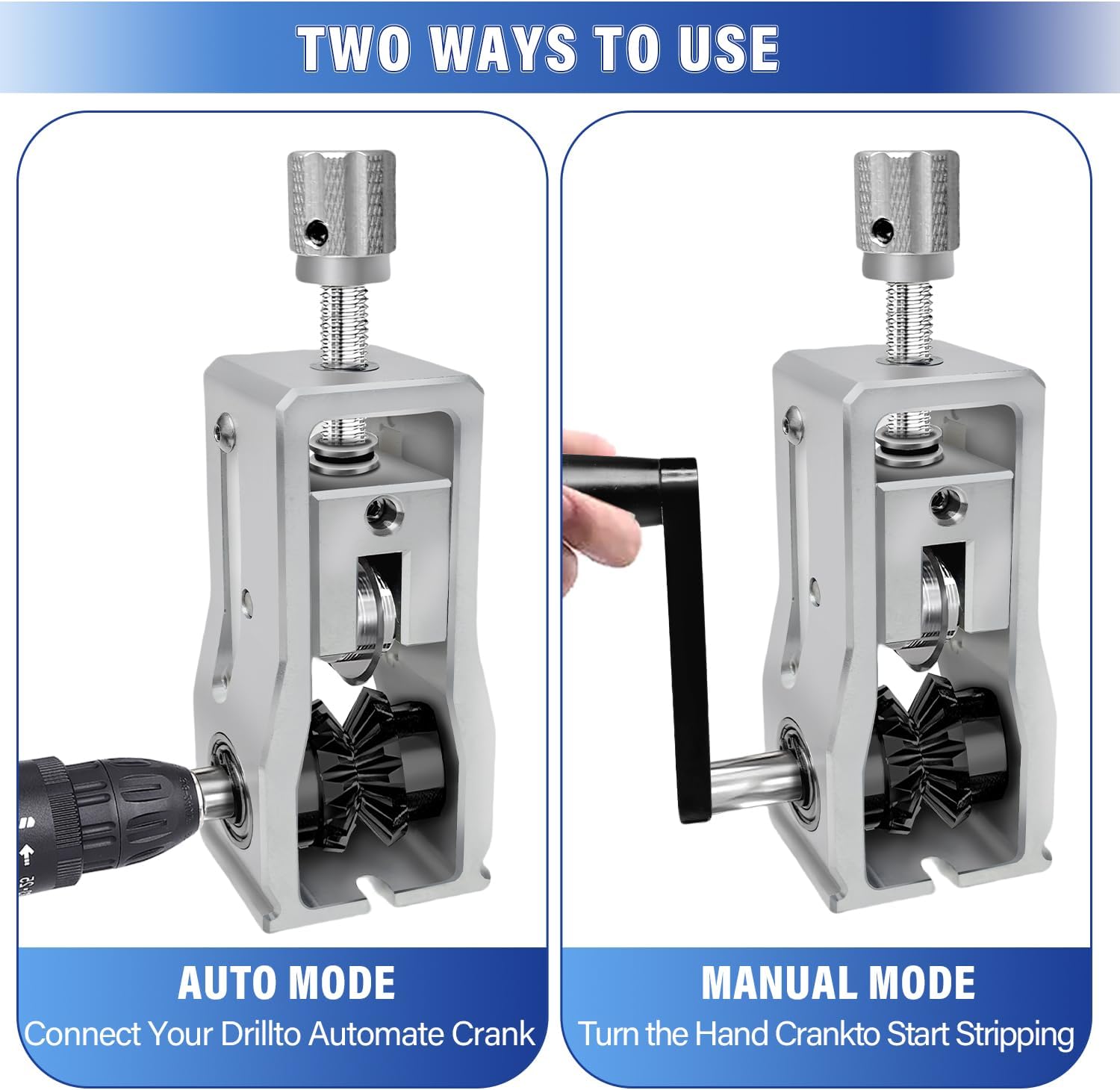 TWO WAYS TO USE

AUTO MODE
Connect Your Drillto Automate Crank

MANUAL MODE
Turn the Hand Crankto Start Stripping