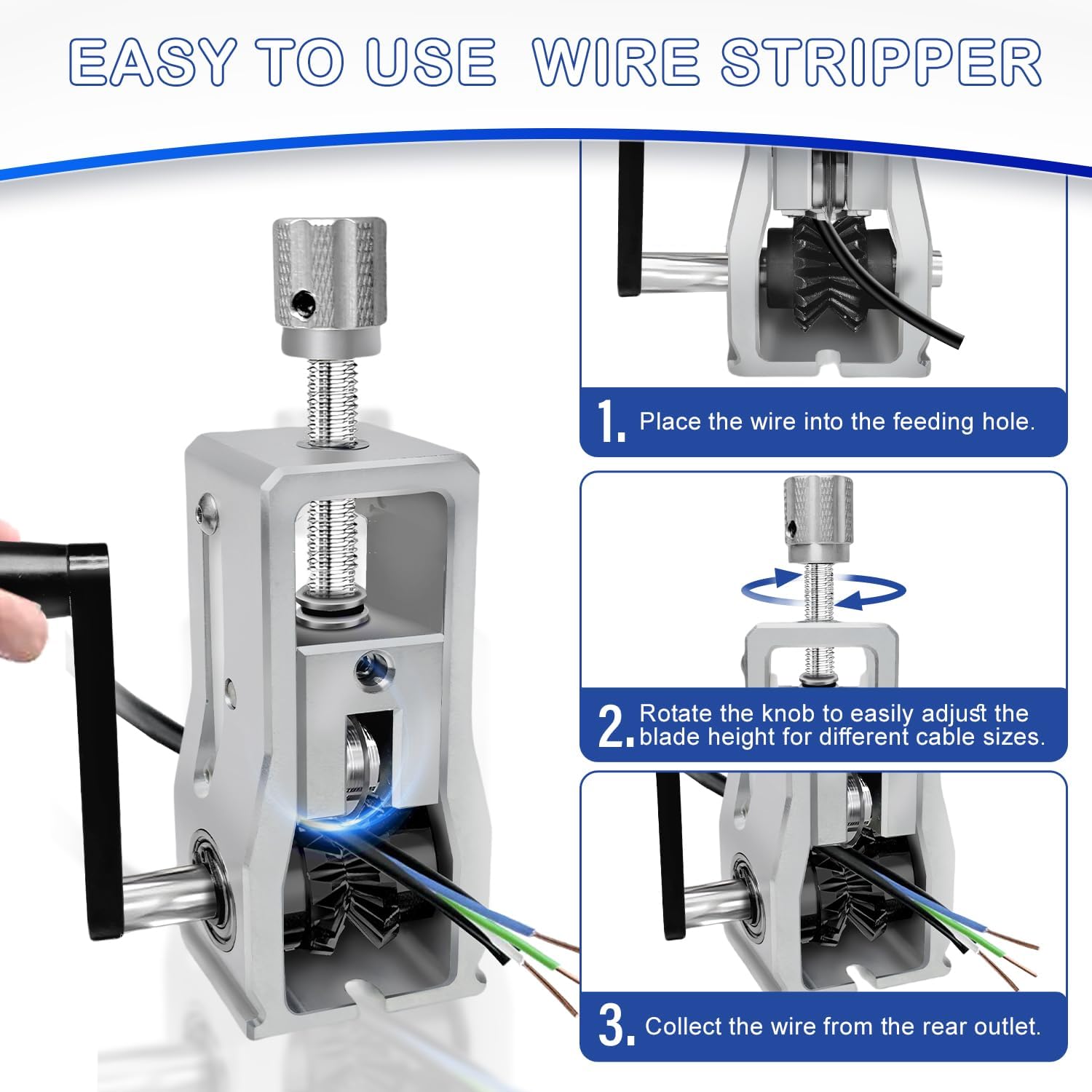 EASY TO USE WIRE STRIPPER

1. Place the wire into the feeding hole.

2. Rotate the knob to easily adjust the blade height for different cable sizes.

3. Collect the wire from the rear outlet.