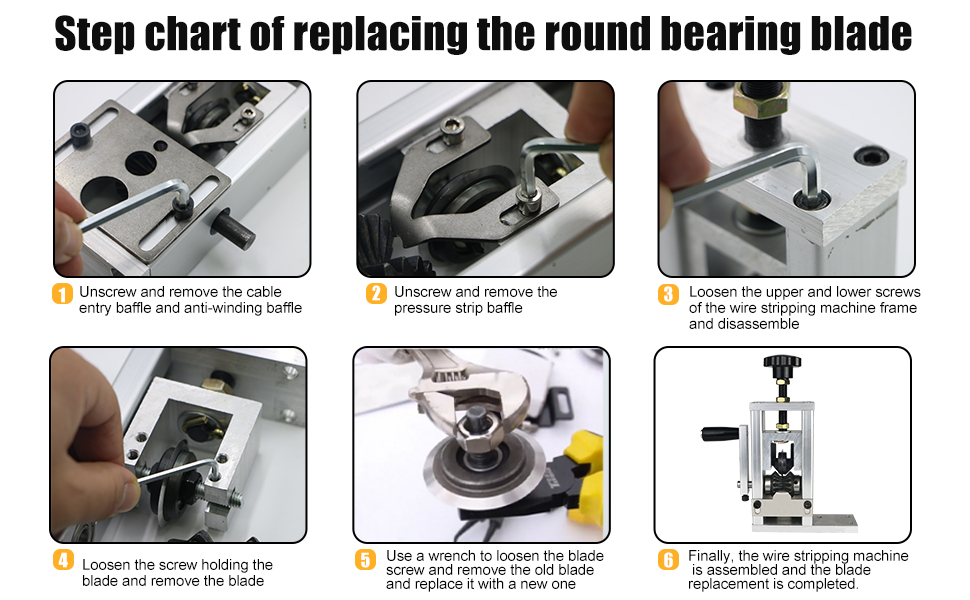 Step chart of replacing the round bearing blade

1 Unscrew and remove the cable entry baffle and anti-winding baffle

2 Unscrew and remove the pressure strip baffle

3 Loosen the upper and lower screws of the wire stripping machine frame and disassemble

4 Loosen the screw holding the blade and remove the blade

5 Use a wrench to loosen the blade screw and remove the old blade and replace it with a new one

6 Finally, the wire stripping machine is assembled and the blade replacement is completed.