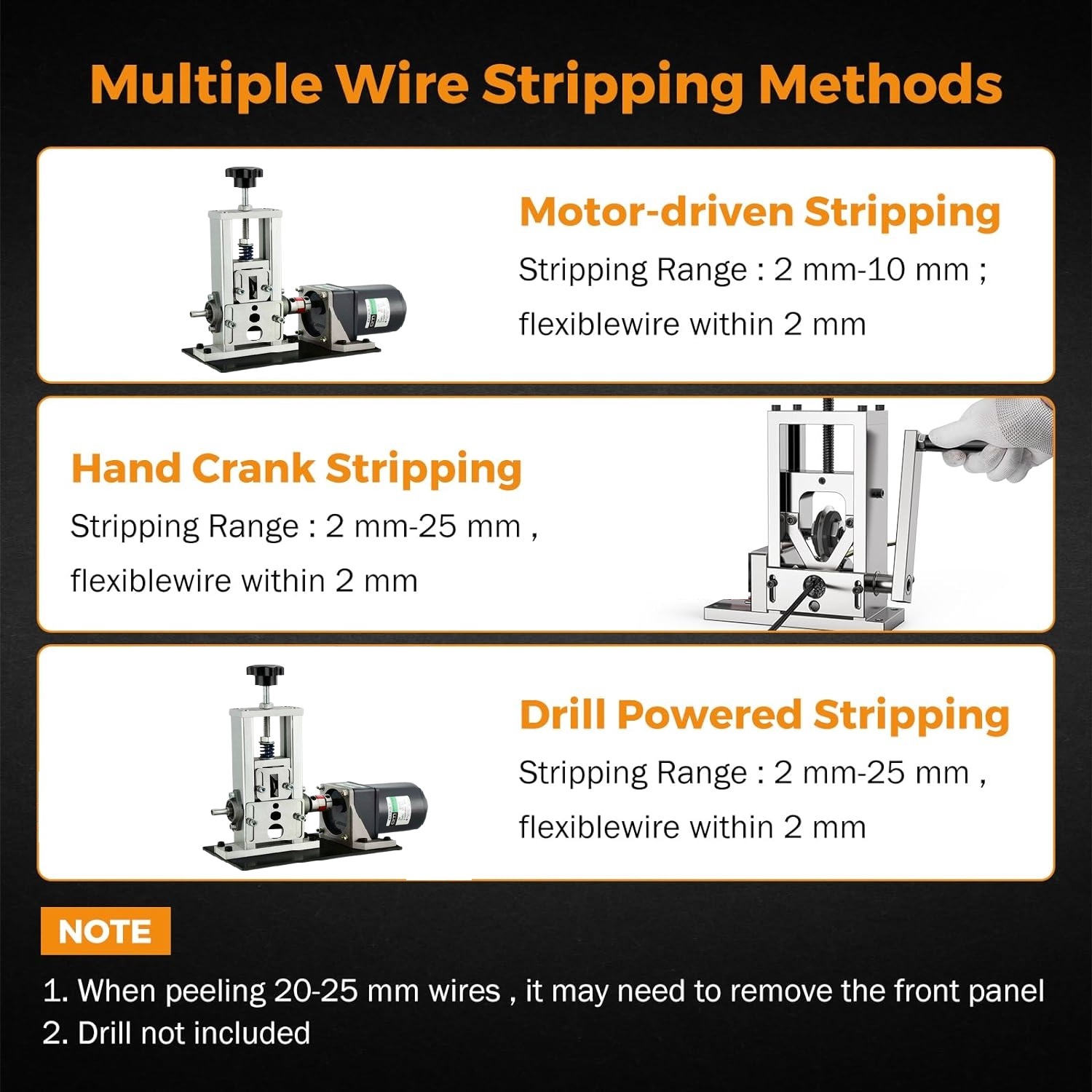 Multiple Wire Stripping Methods

Motor-driven Stripping
Stripping Range : 2 mm-10 mm ;
flexiblewire within 2 mm

Hand Crank Stripping
Stripping Range : 2 mm-25 mm ,
flexiblewire within 2 mm

Drill Powered Stripping
Stripping Range : 2 mm-25 mm ,
flexiblewire within 2 mm

NOTE
1. When peeling 20-25 mm wires , it may need to remove the front panel
2. Drill not included