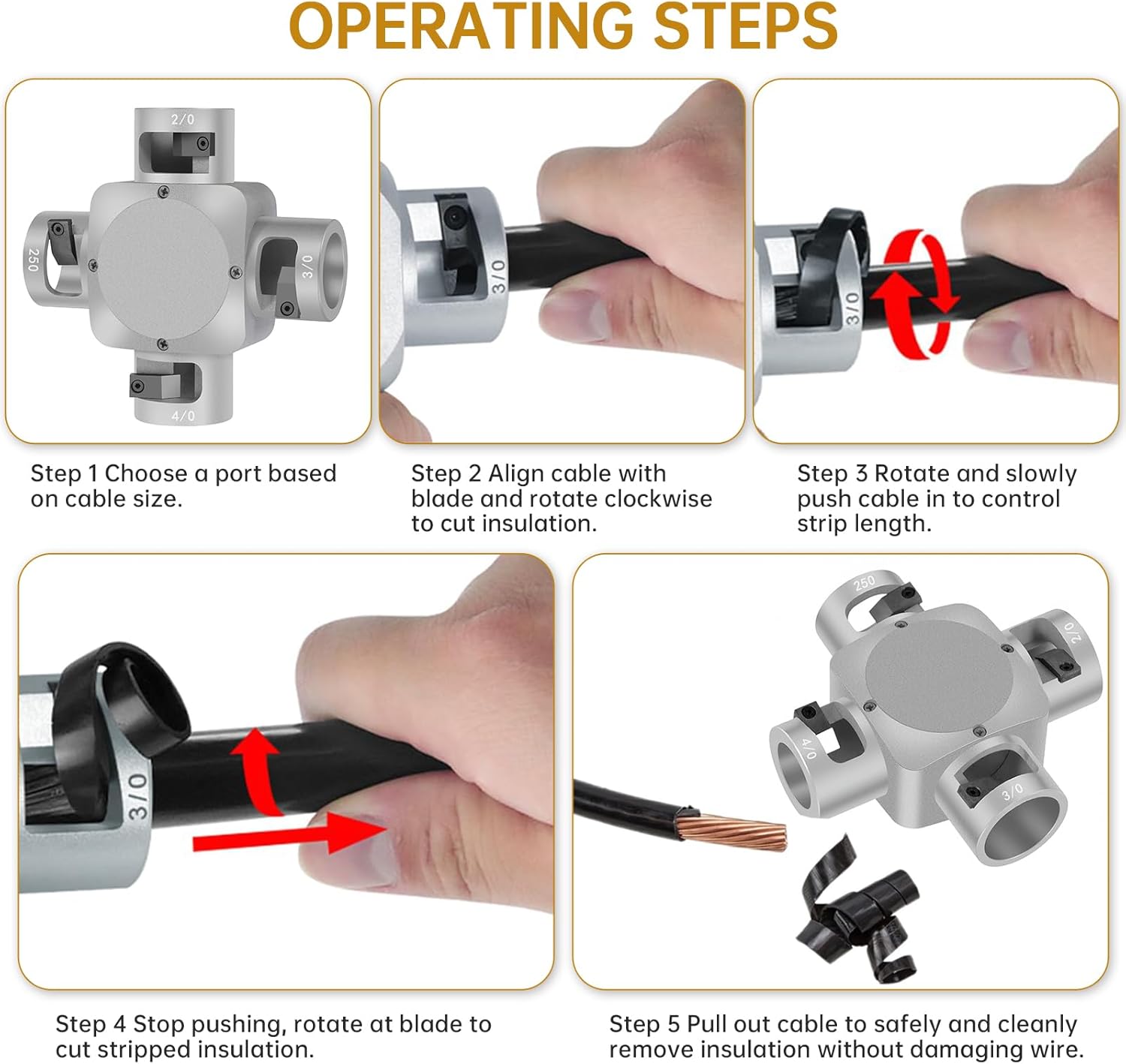 OPERATING STEPS

2/0

250

3/0

4/0

3/0

3/0

Step 1 Choose a port based on cable size.

Step 2 Align cable with blade and rotate clockwise to cut insulation.

Step 3 Rotate and slowly push cable in to control strip length.

3/0

250

2/0

4/0

3/0

Step 4 Stop pushing, rotate at blade to cut stripped insulation.

Step 5 Pull out cable to safely and cleanly remove insulation without damaging wire.