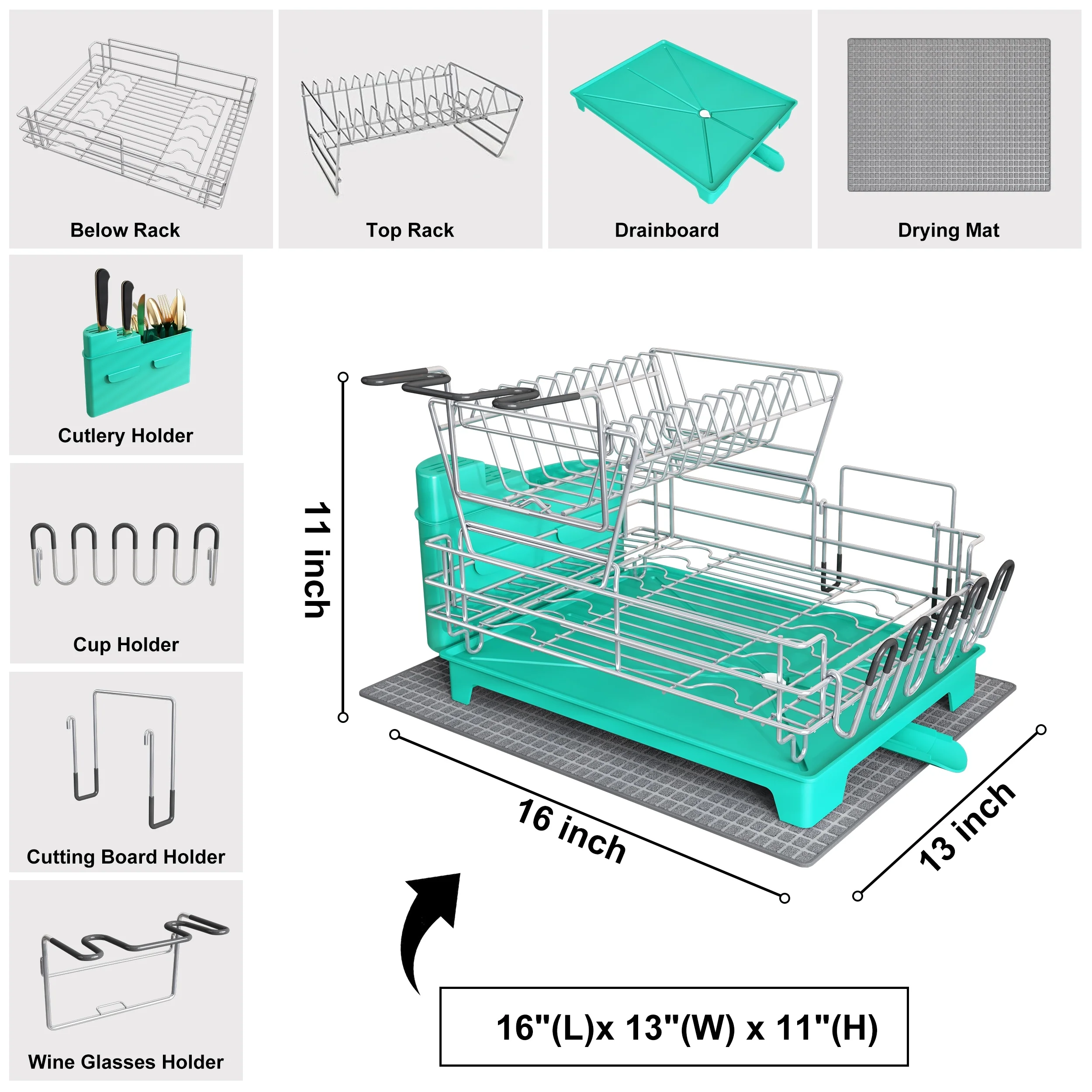 Below Rack

Top Rack

Drainboard

Drying Mat

Cutlery Holder

Cup Holder

Cutting Board Holder

Wine Glasses Holder

11 inch

16 inch

13 inch

16"(L)x 13"(W) x 11"(H)