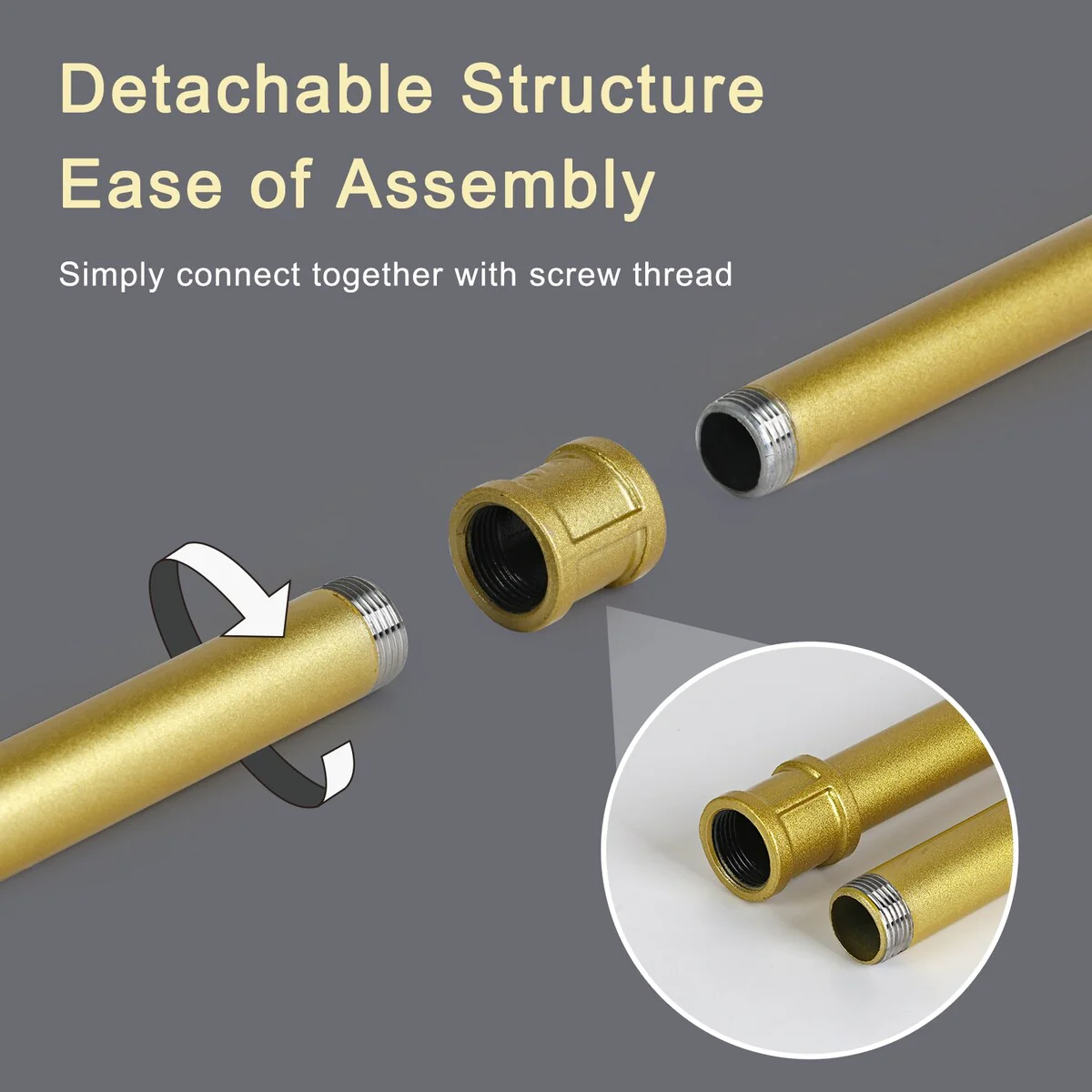 Detachable Structure
Ease of Assembly

Simply connect together with screw thread