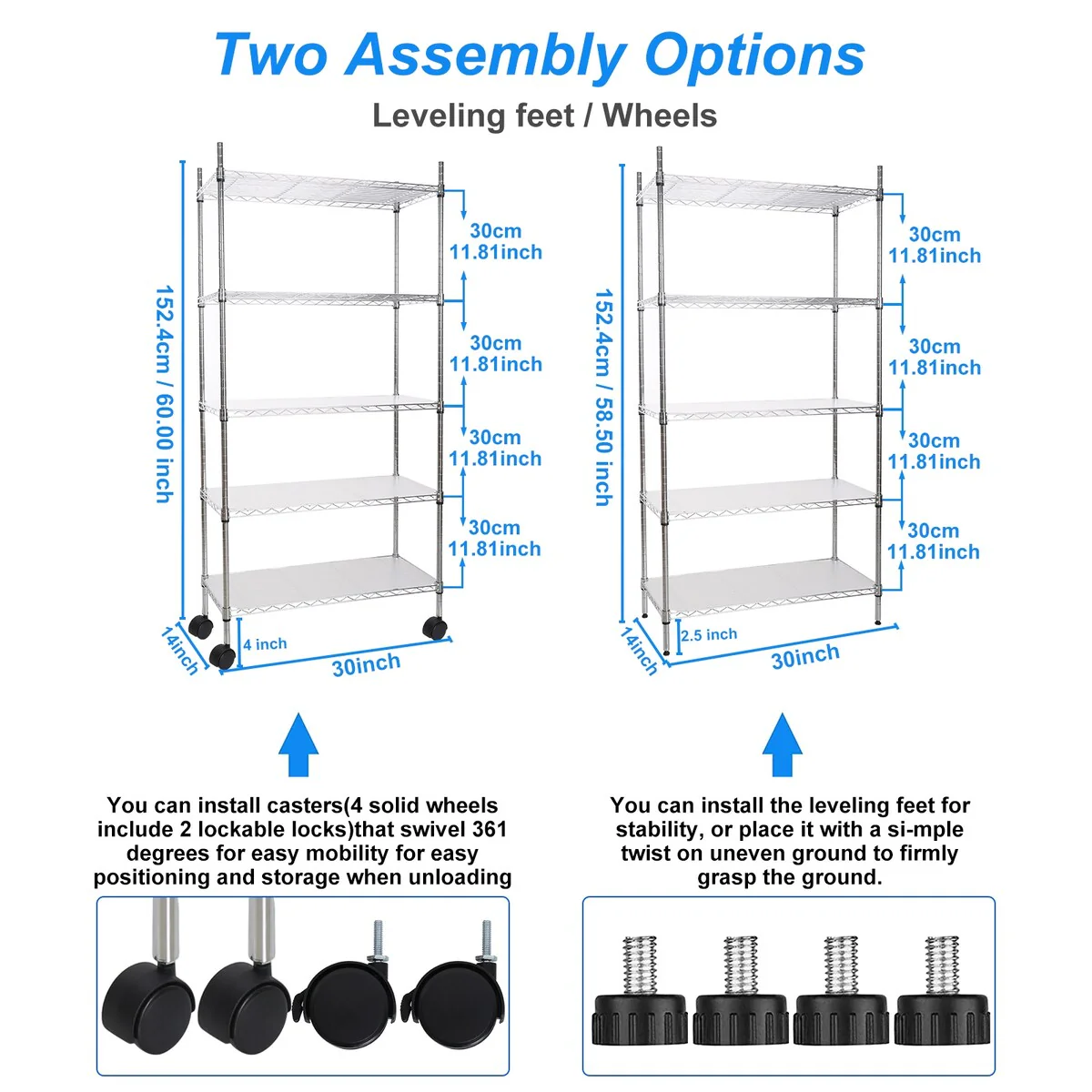 Two Assembly Options

Leveling feet / Wheels

152.4cm / 60.00 inch

30cm 11.81inch

30cm 11.81inch

30cm 11.81inch

30cm 11.81inch

14inch

4 inch

30inch

152.4cm / 58.50 inch

30cm 11.81inch

30cm 11.81inch

30cm 11.81inch

30cm 11.81inch

14inch

2.5 inch

30inch

You can install casters(4 solid wheels include 2 lockable locks)that swivel 361 degrees for easy mobility for easy positioning and storage when unloading

You can install the leveling feet for stability, or place it with a si-mple twist on uneven ground to firmly grasp the ground.