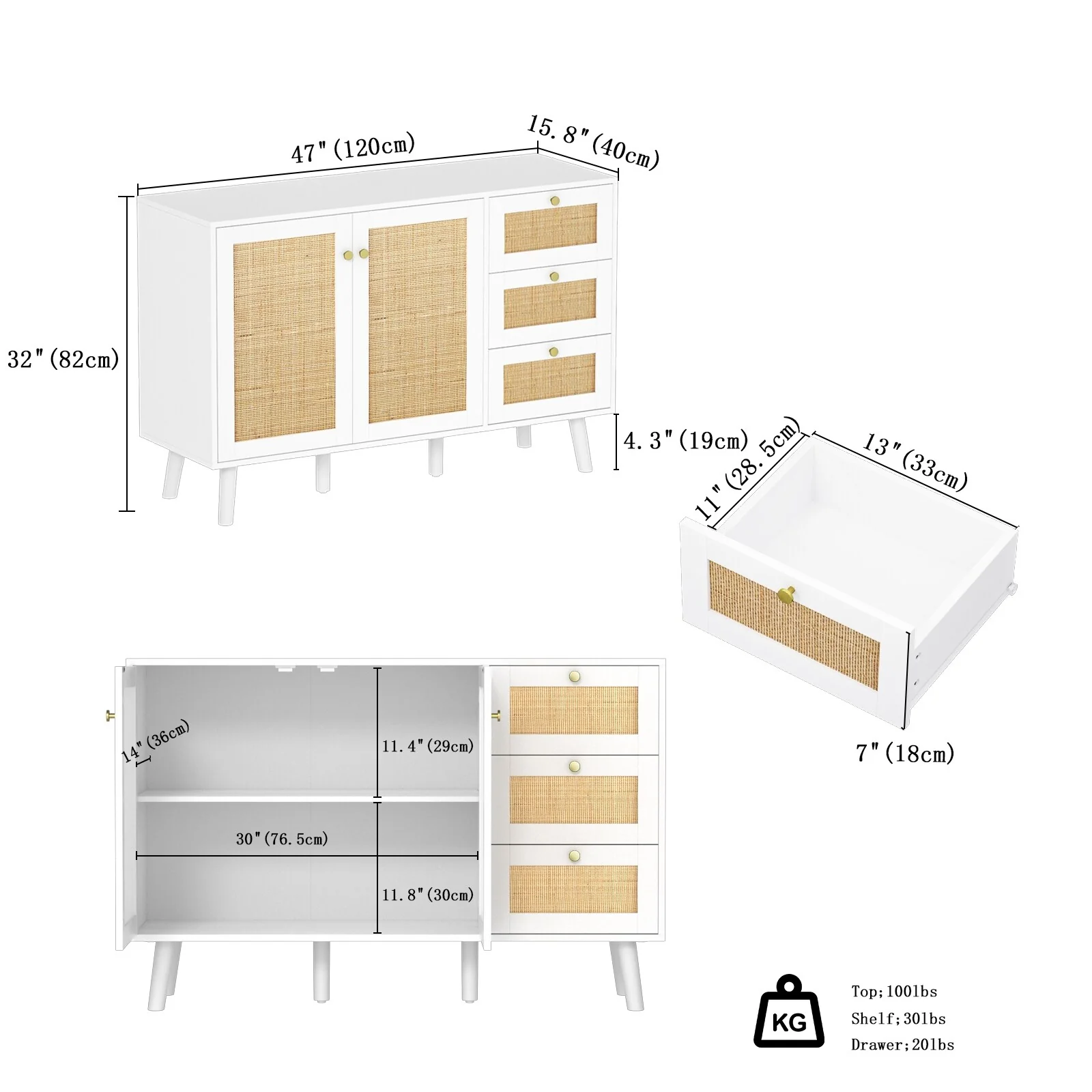 47"(120cm)

15.8"(40cm)

32"(82cm)

4.3"(19cm)

11"(28.5cm)

13"(33cm)

7"(18cm)

14"(36cm)

11.4"(29cm)

30"(76.5cm)

11.8"(30cm)

KG

Top;100lbs
Shelf;30lbs
Drawer;20lbs