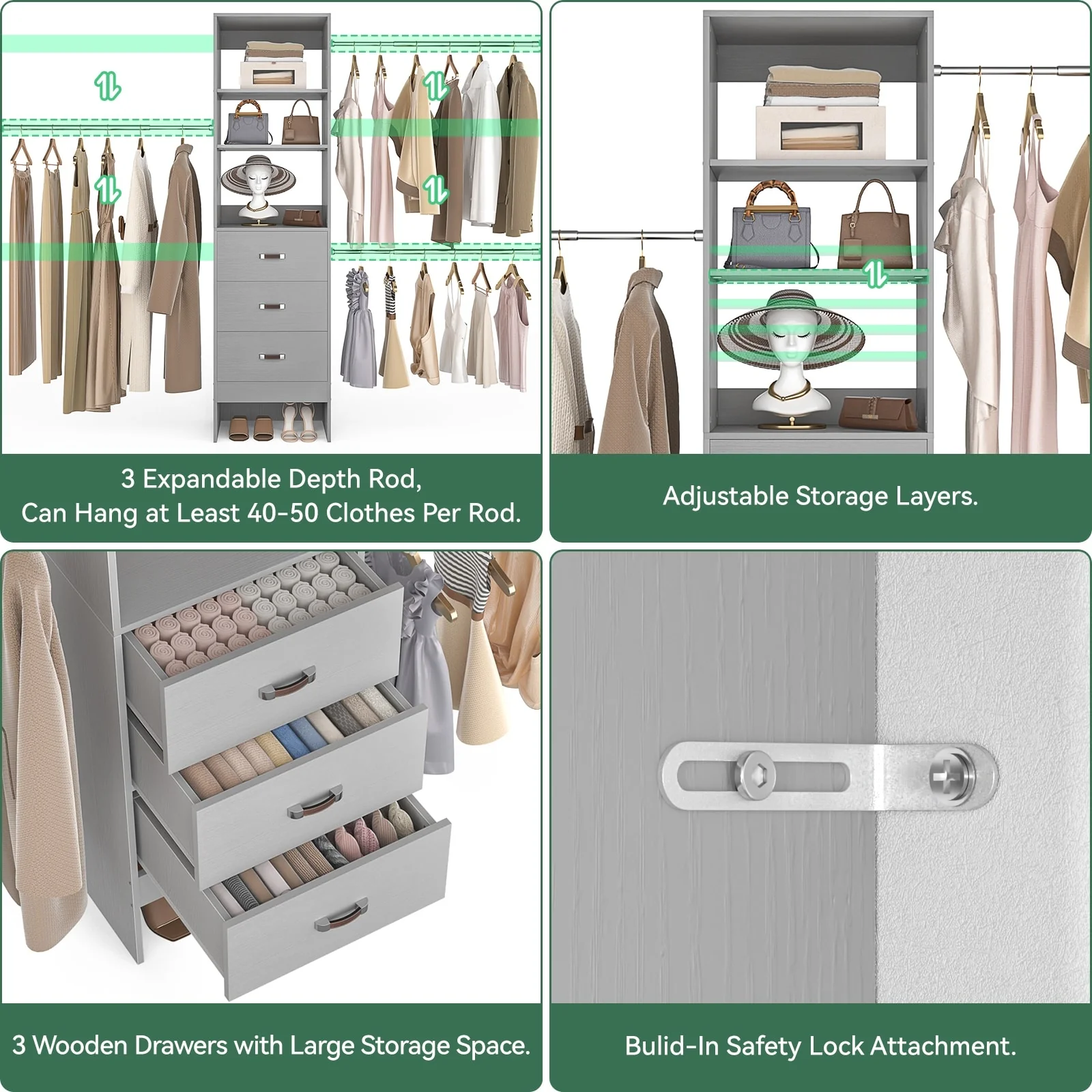 3 Expandable Depth Rod,
Can Hang at Least 40-50 Clothes Per Rod.

Adjustable Storage Layers.

3 Wooden Drawers with Large Storage Space.

Bulid-In Safety Lock Attachment.