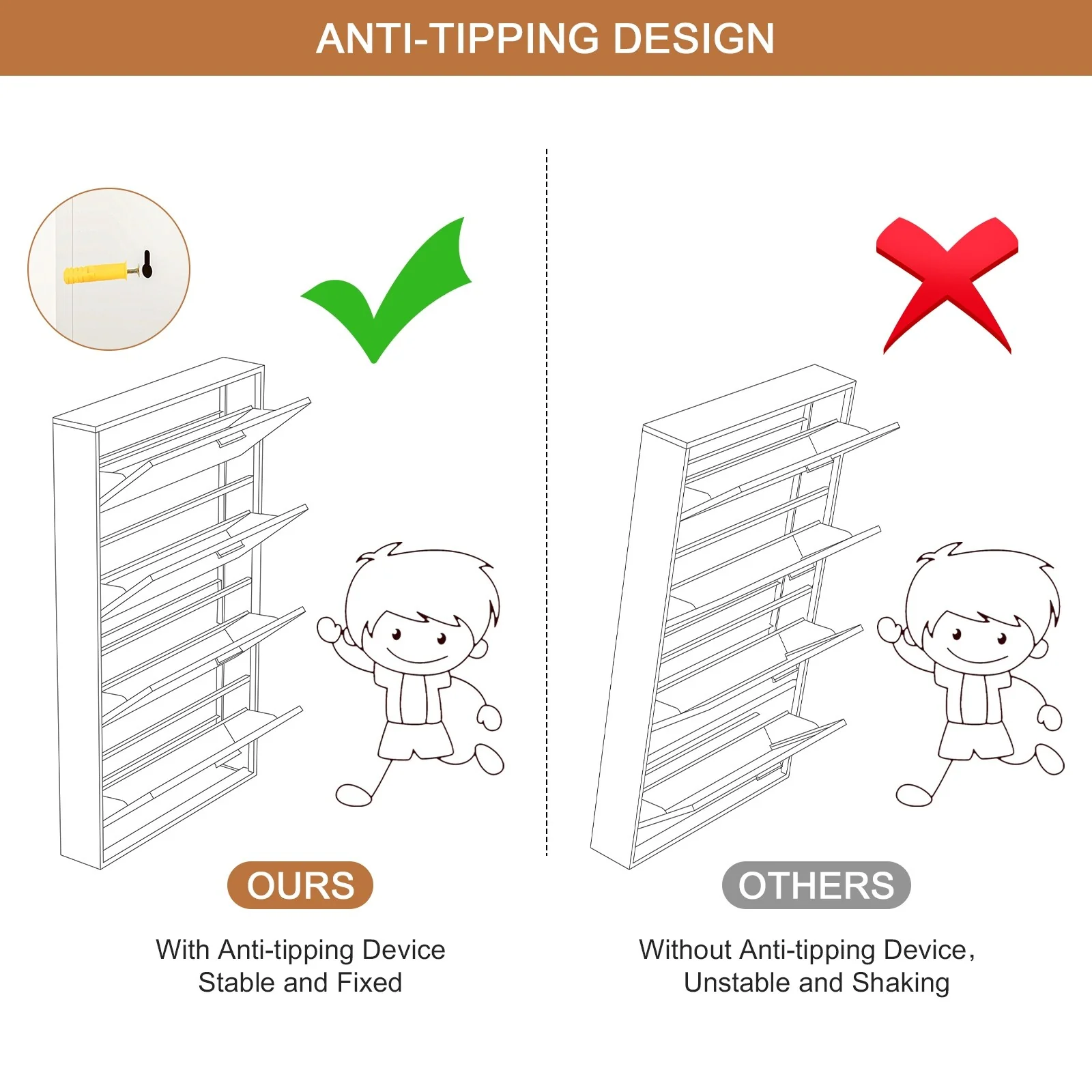 ANTI-TIPPING DESIGN

OURS

With Anti-tipping Device
Stable and Fixed

OTHERS

Without Anti-tipping Device,
Unstable and Shaking