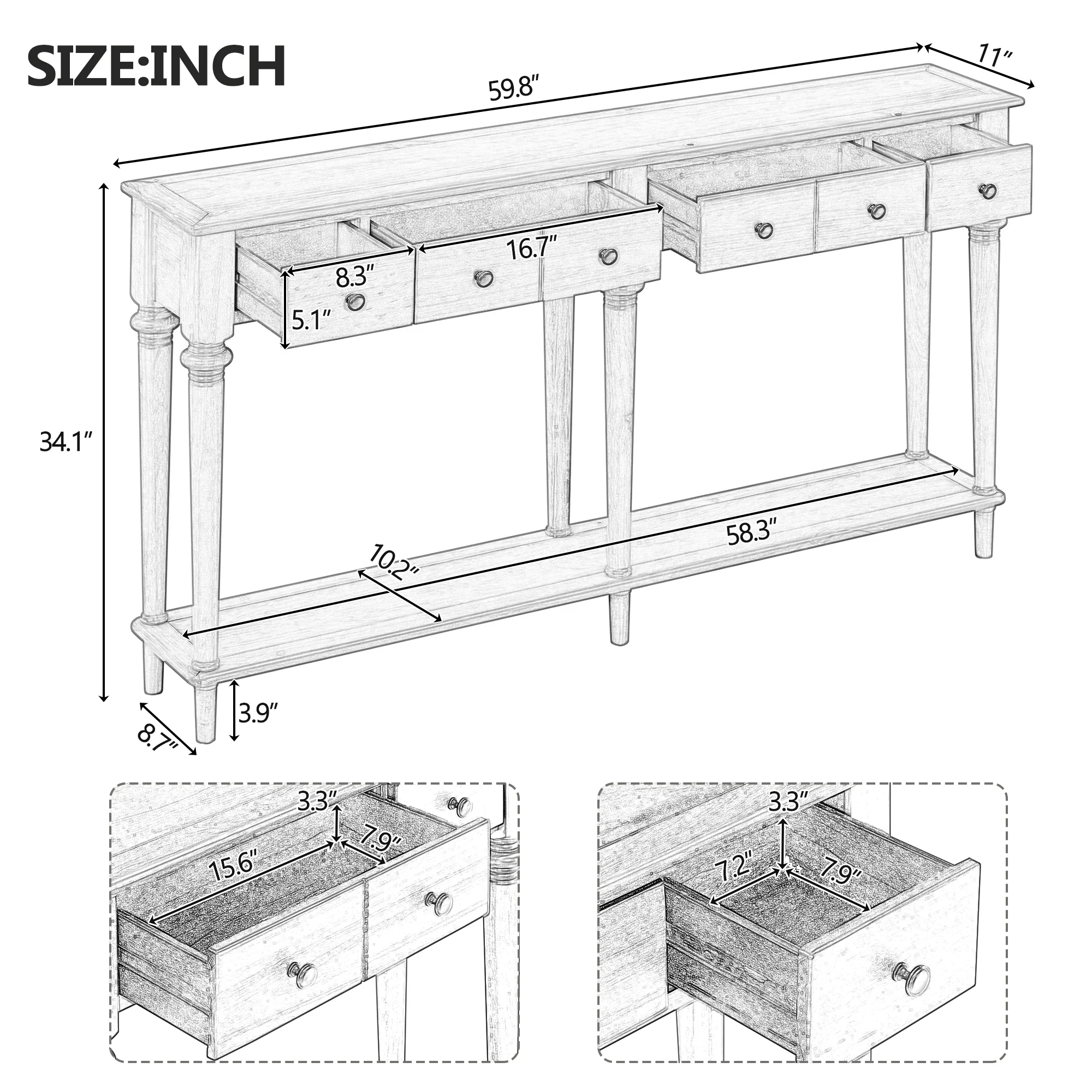 SIZE:INCH

59.8″

11″

16.7″

8.3″

5.1″

34.1″

58.3″

10.2″

3.9″

8.7″

3.3″

7.9″

15.6″

3.3″

7.2″

7.9″