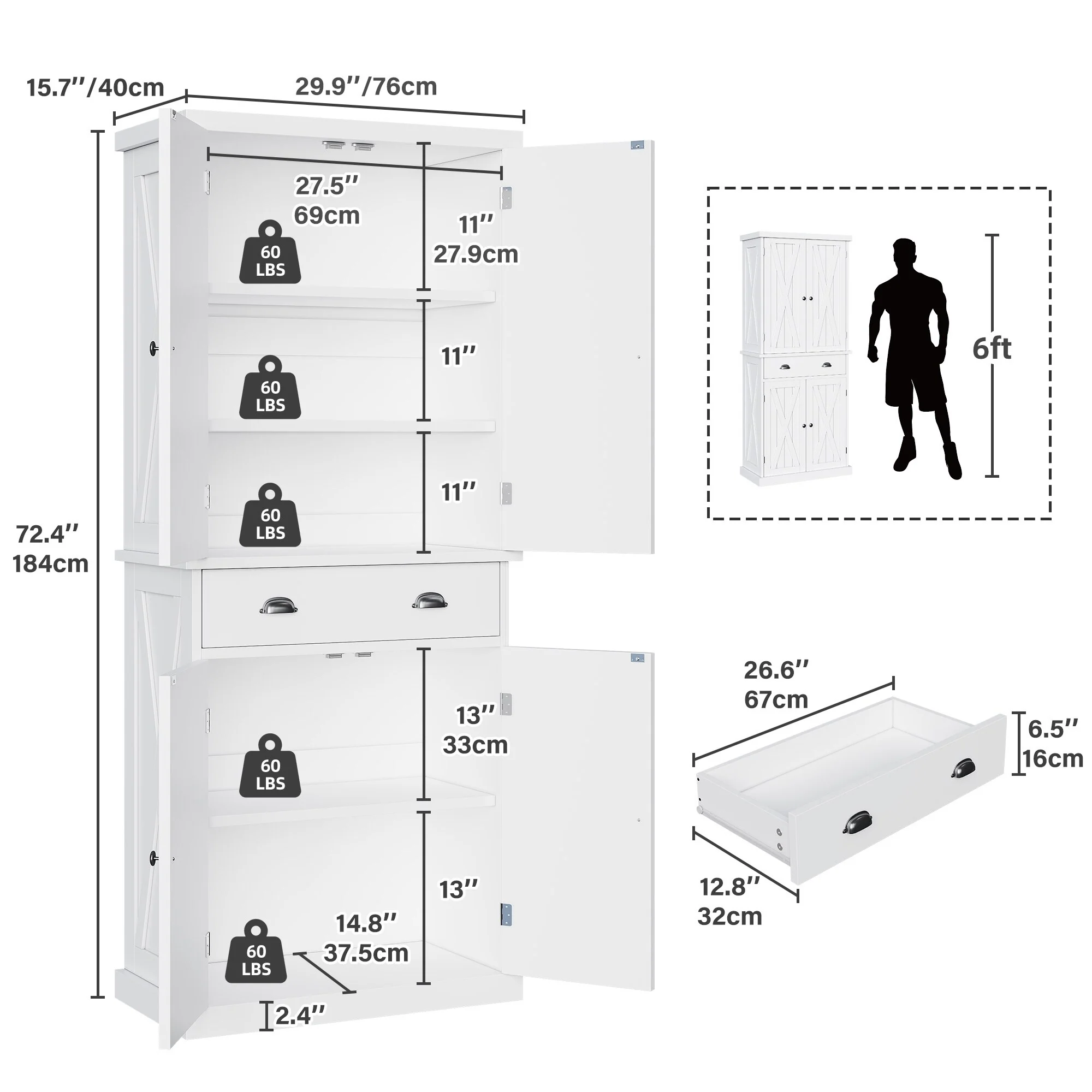 15.7''/40cm

29.9''/76cm

27.5''
69cm

11''
27.9cm

60
LBS

11''

60
LBS

11''

60
LBS

72.4''
184cm

13''
33cm

60
LBS

13''

14.8''
37.5cm

60
LBS

2.4''

6ft

26.6''
67cm

6.5''
16cm

12.8''
32cm