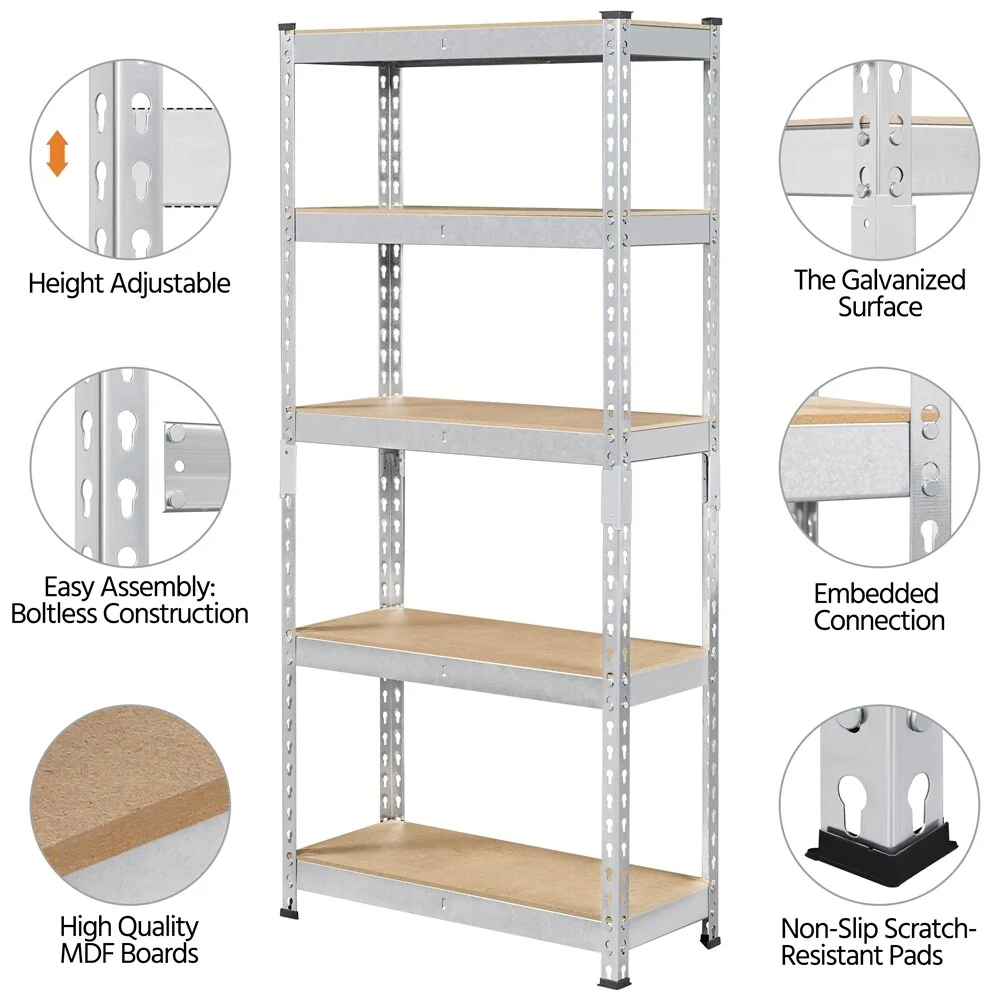 Height Adjustable

Easy Assembly: Boltless Construction

High Quality MDF Boards

The Galvanized Surface

Embedded Connection

Non-Slip Scratch-Resistant Pads