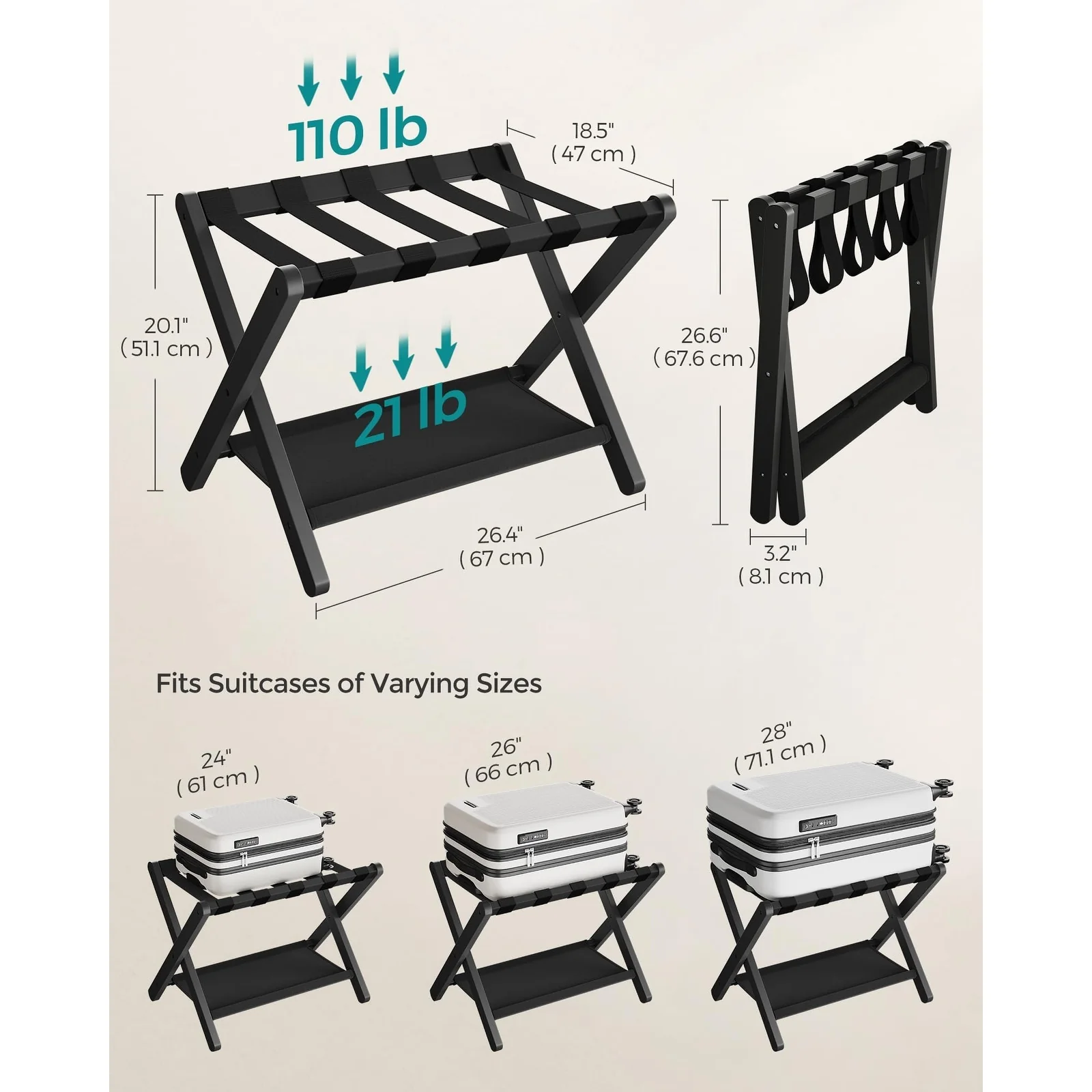 110 lb

18.5"
( 47 cm )

20.1"
( 51.1 cm )

21 lb

26.4"
( 67 cm )

26.6"
( 67.6 cm )

3.2"
( 8.1 cm )

Fits Suitcases of Varying Sizes

24"
( 61 cm )

26"
( 66 cm )

28"
( 71.1 cm )