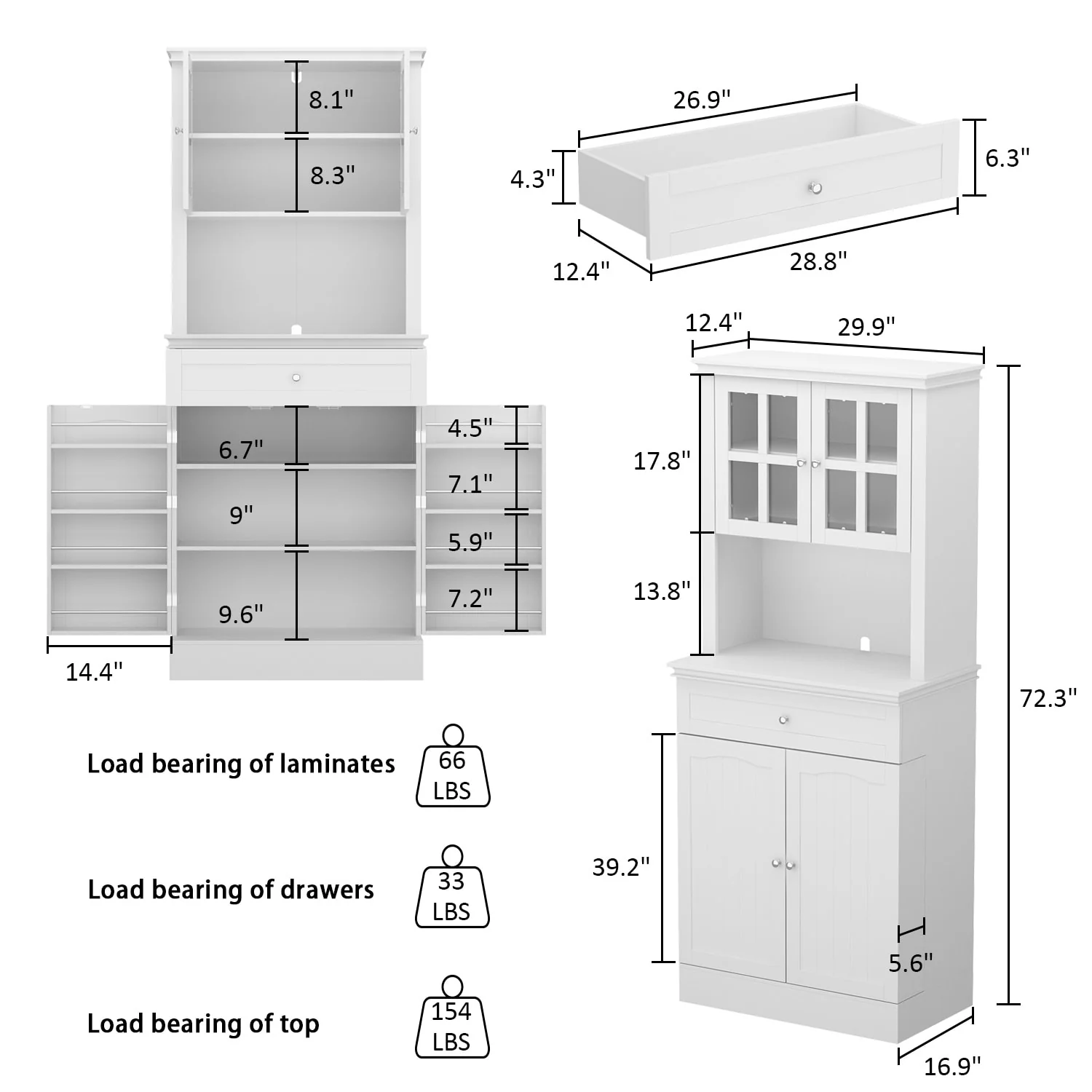 8.1"

8.3"

6.7"

9"

9.6"

4.5"

7.1"

5.9"

7.2"

14.4"

26.9"

4.3"

6.3"

12.4"

28.8"

12.4"

29.9"

17.8"

13.8"

72.3"

39.2"

5.6"

16.9"

Load bearing of laminates

66 LBS

Load bearing of drawers

33 LBS

Load bearing of top

154 LBS