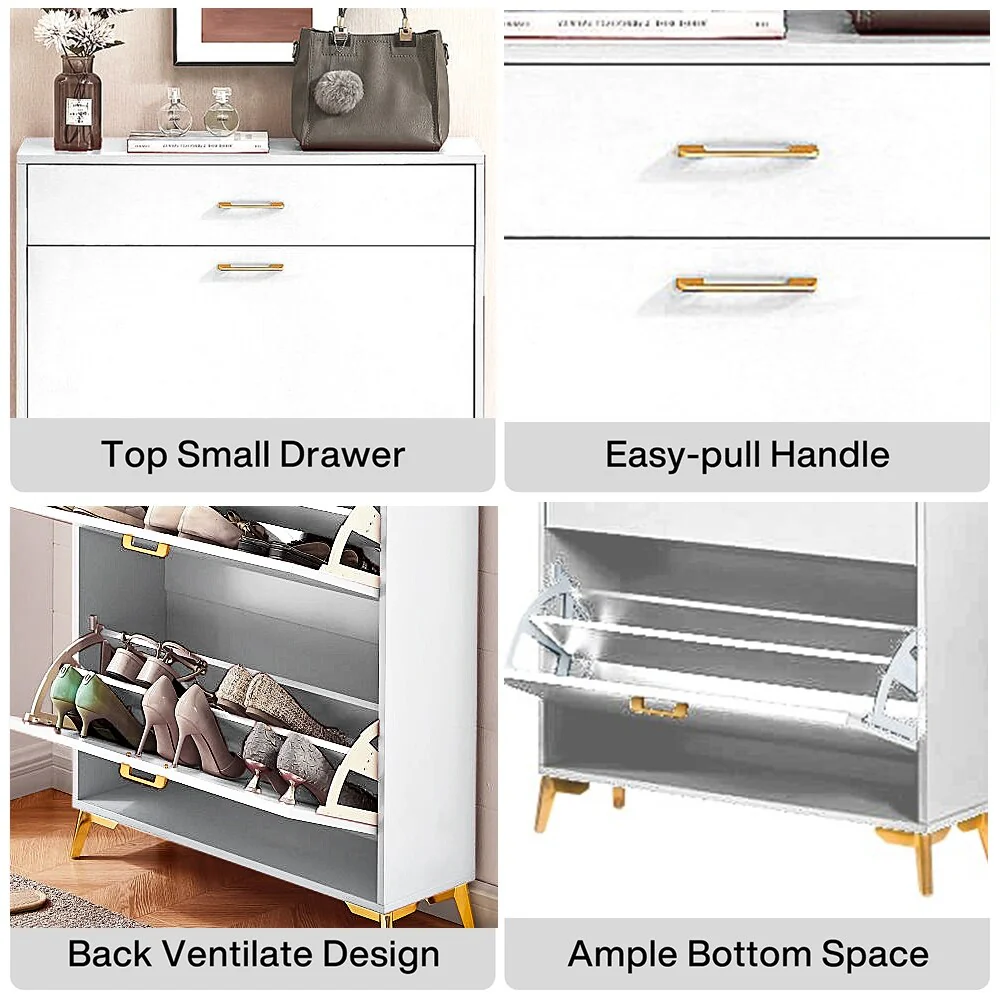 Top Small Drawer

Easy-pull Handle

Back Ventilate Design

Ample Bottom Space