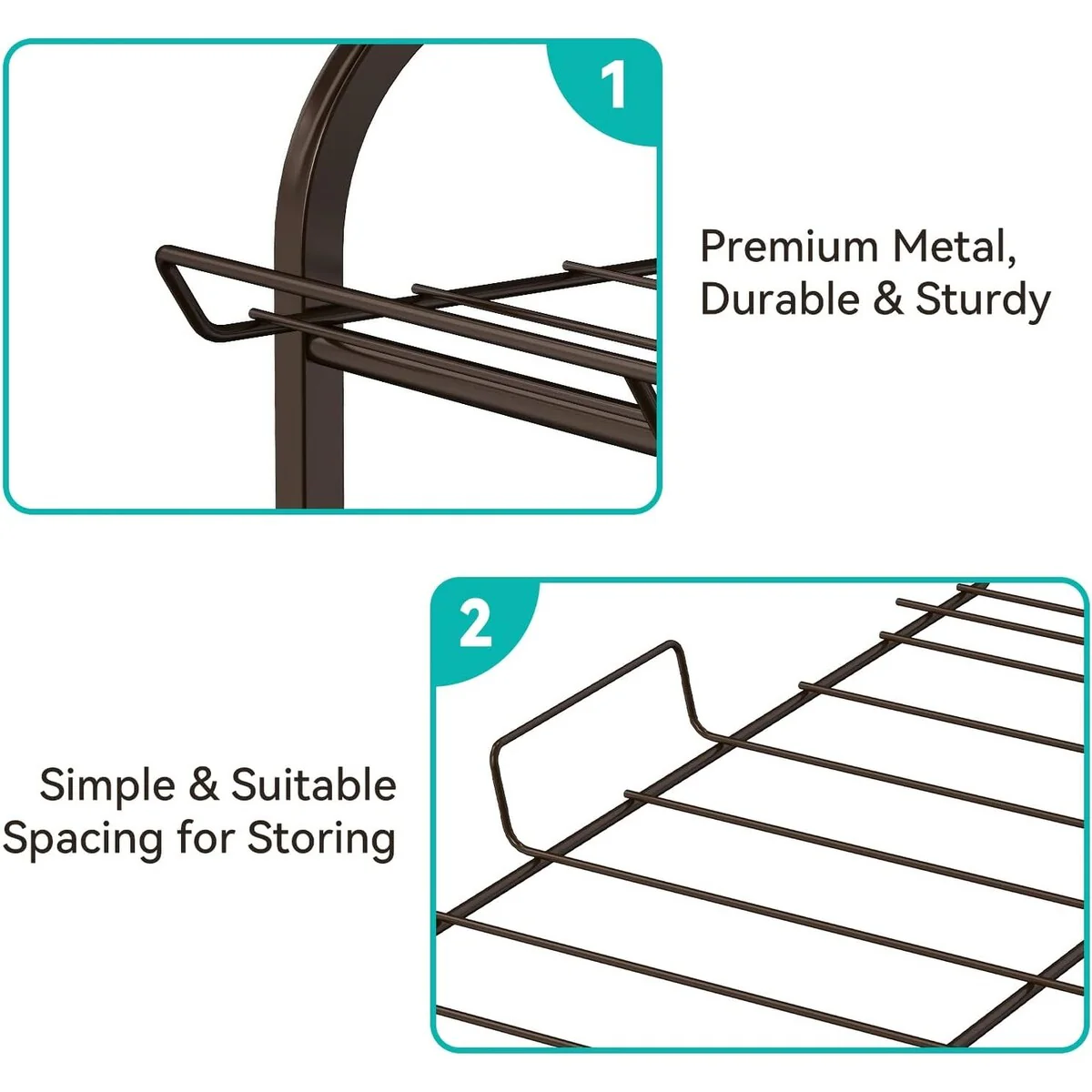 1

Premium Metal, Durable & Sturdy

2

Simple & Suitable Spacing for Storing