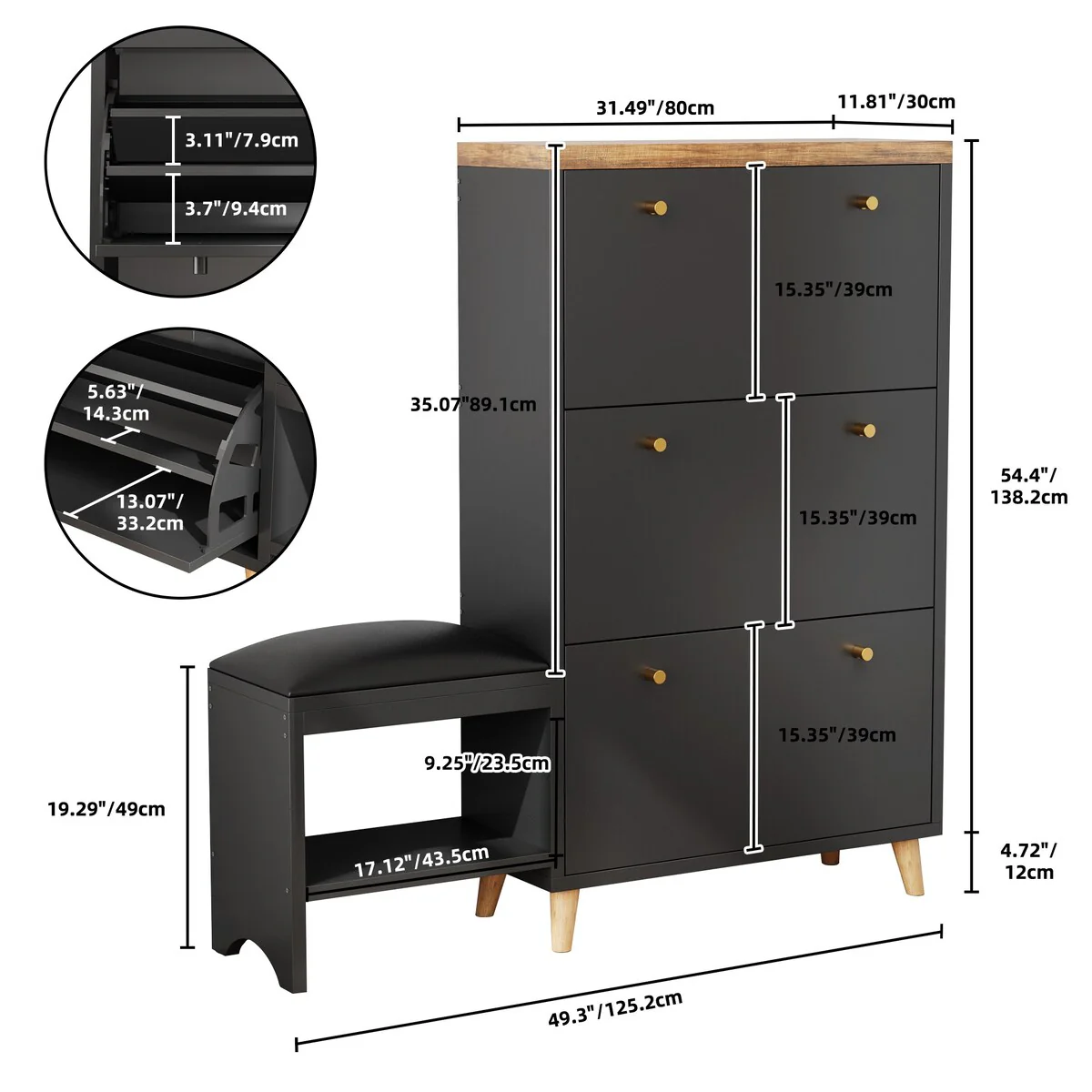 3.11"/7.9cm
3.7"/9.4cm

5.63"/ 14.3cm
13.07"/ 33.2cm

31.49"/80cm
11.81"/30cm

15.35"/39cm
35.07"89.1cm
15.35"/39cm
54.4"/ 138.2cm
15.35"/39cm
9.25"/23.5cm
19.29"/49cm
17.12"/43.5cm
4.72"/ 12cm
49.3"/125.2cm