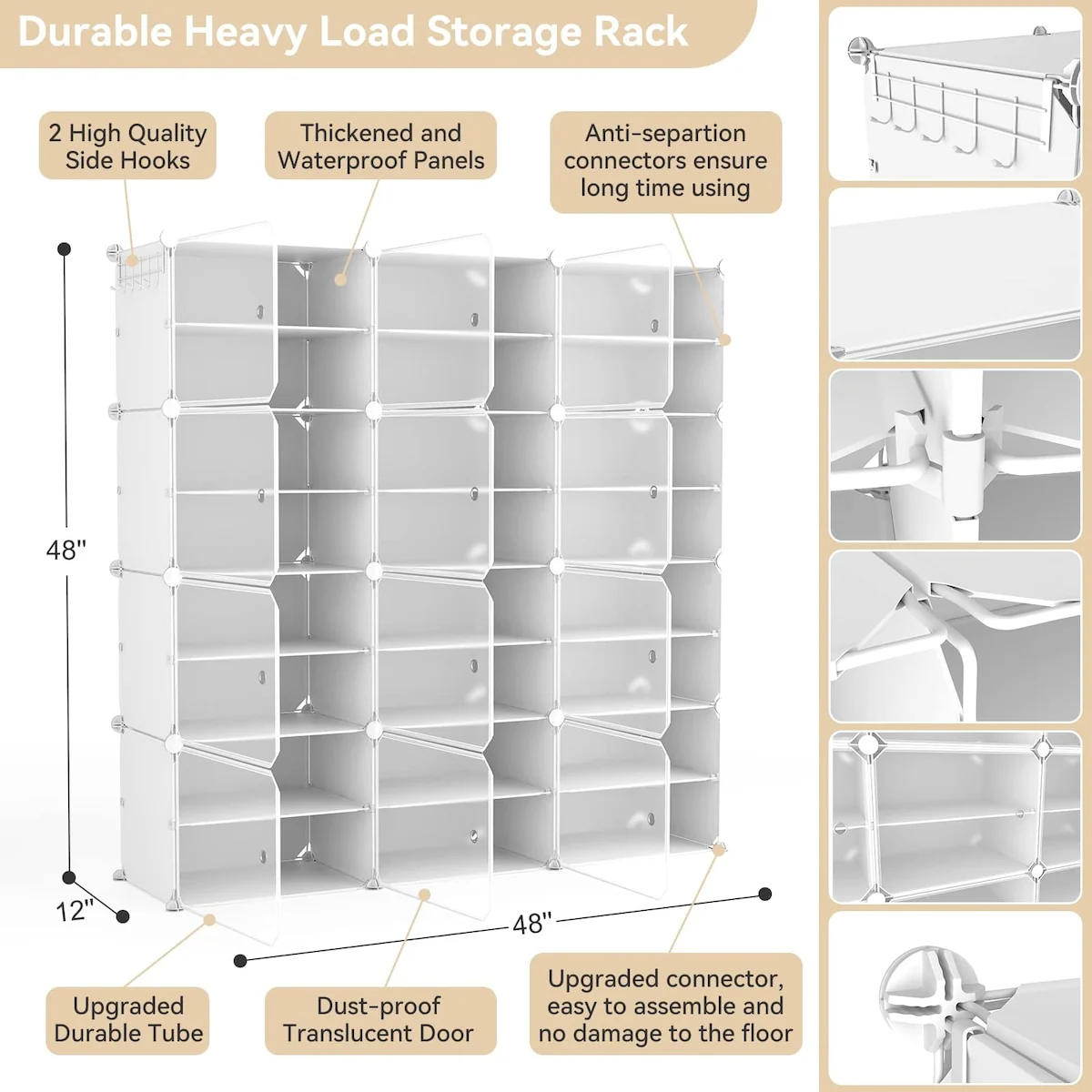 Durable Heavy Load Storage Rack

2 High Quality Side Hooks

Thickened and Waterproof Panels

Anti-separtion connectors ensure long time using

48"

12"

48"

Upgraded Durable Tube

Dust-proof Translucent Door

Upgraded connector, easy to assemble and no damage to the floor