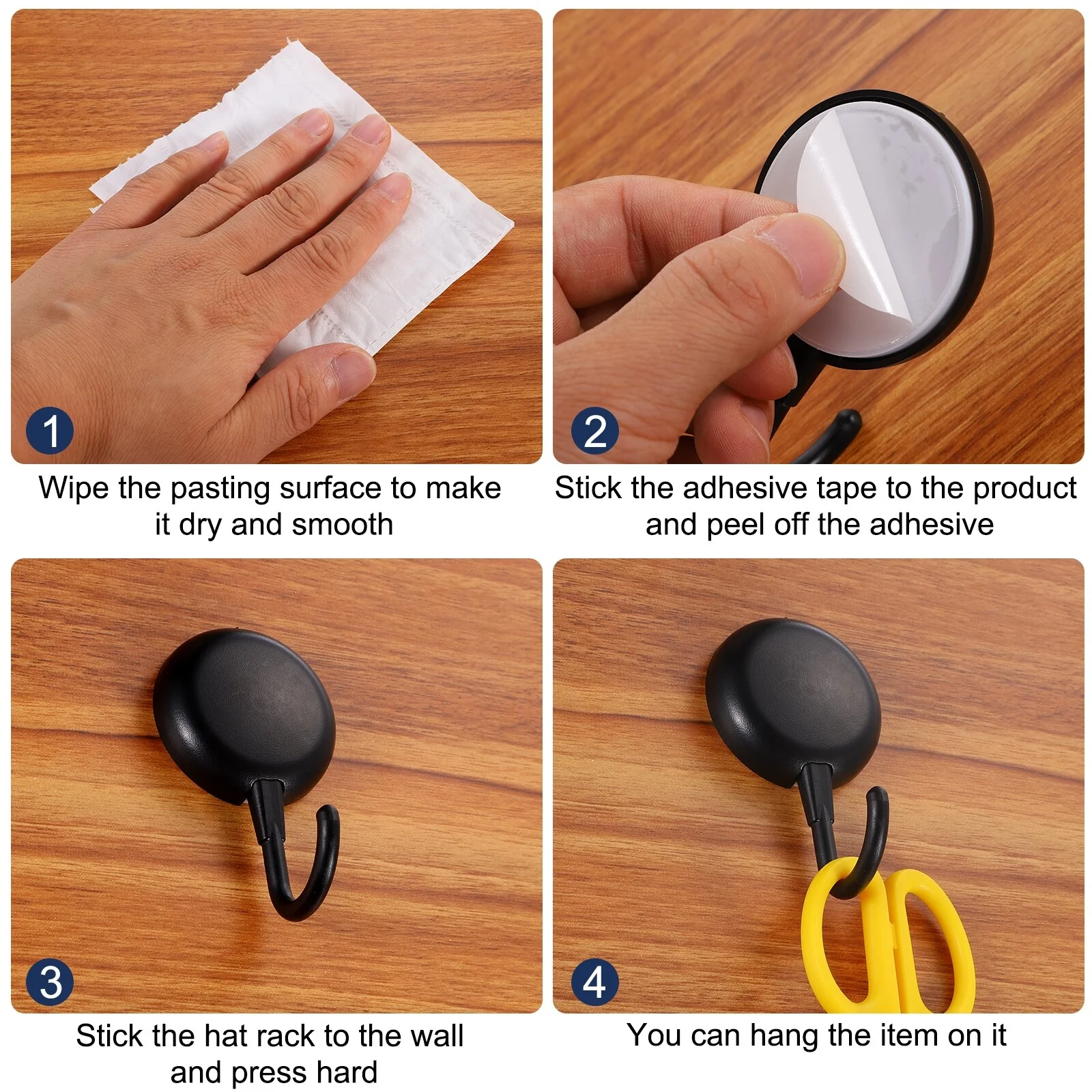 1

Wipe the pasting surface to make it dry and smooth

2

Stick the adhesive tape to the product and peel off the adhesive

3

Stick the hat rack to the wall and press hard

4

You can hang the item on it