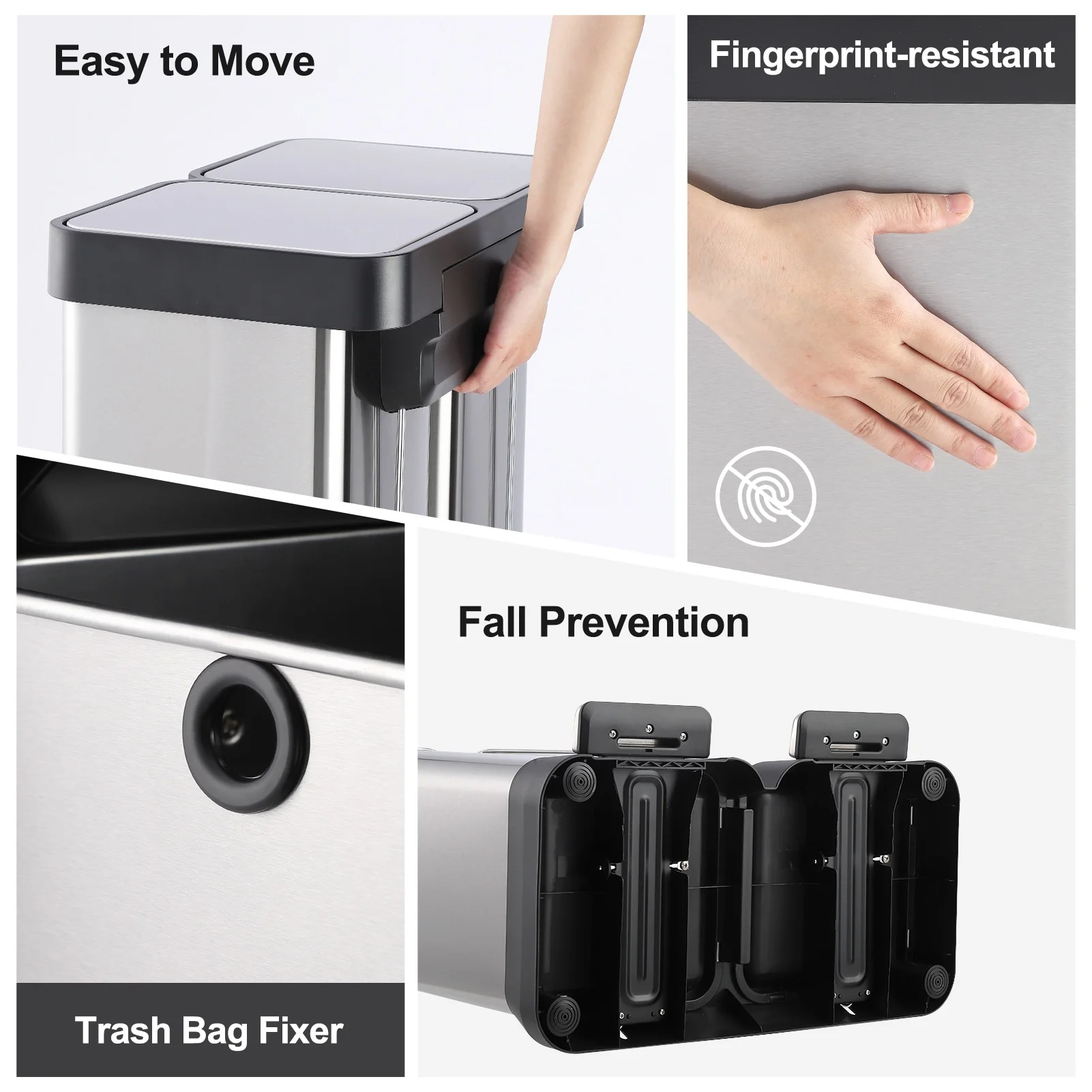 Easy to Move

Fingerprint-resistant

Fall Prevention

Trash Bag Fixer