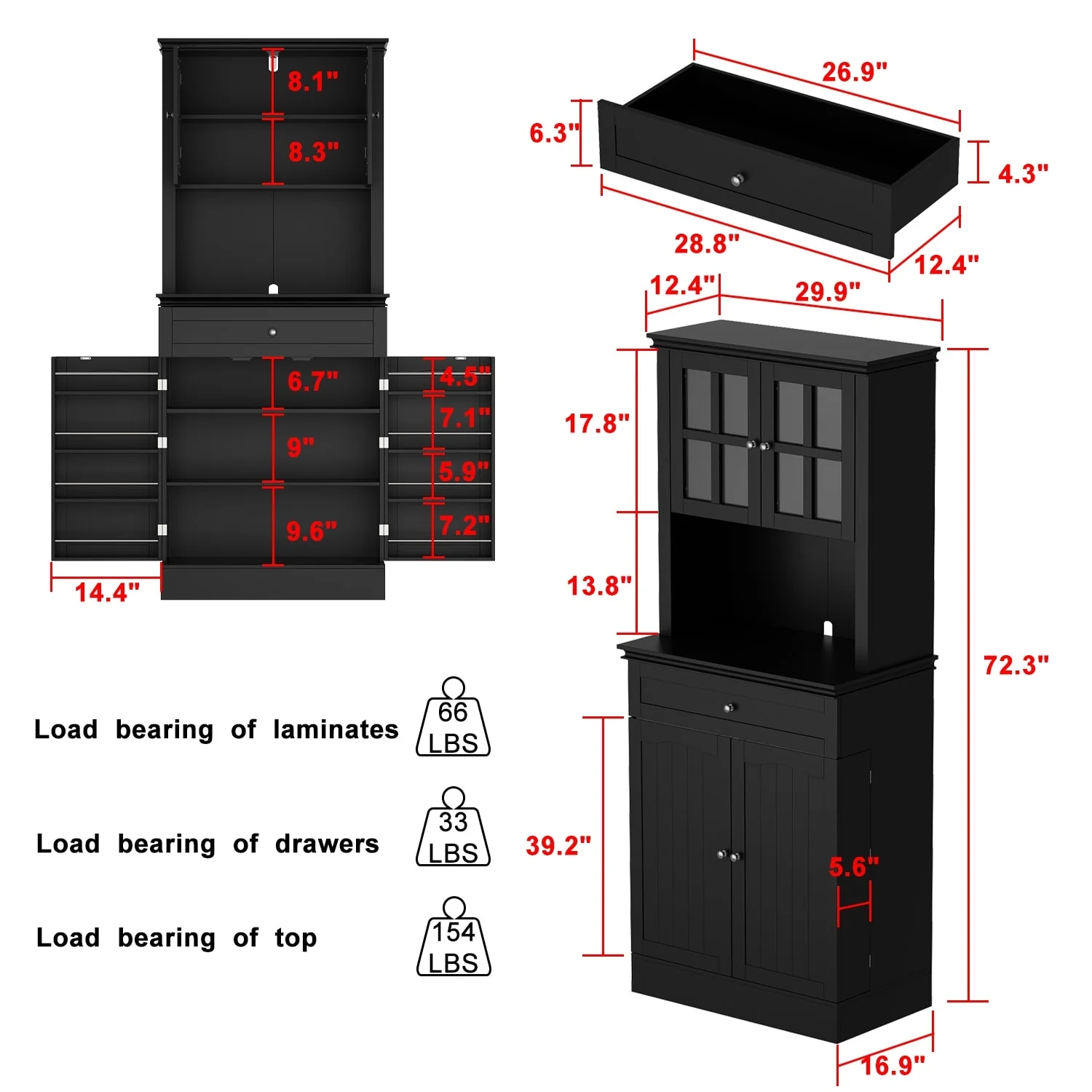 8.1"
8.3"
6.7"
9"
9.6"
4.5"
7.1"
5.9"
7.2"
14.4"

26.9"
6.3"
4.3"
28.8"
12.4"

12.4"
29.9"
17.8"
13.8"
72.3"
39.2"
5.6"
16.9"

Load bearing of laminates
66 LBS

Load bearing of drawers
33 LBS

Load bearing of top
154 LBS