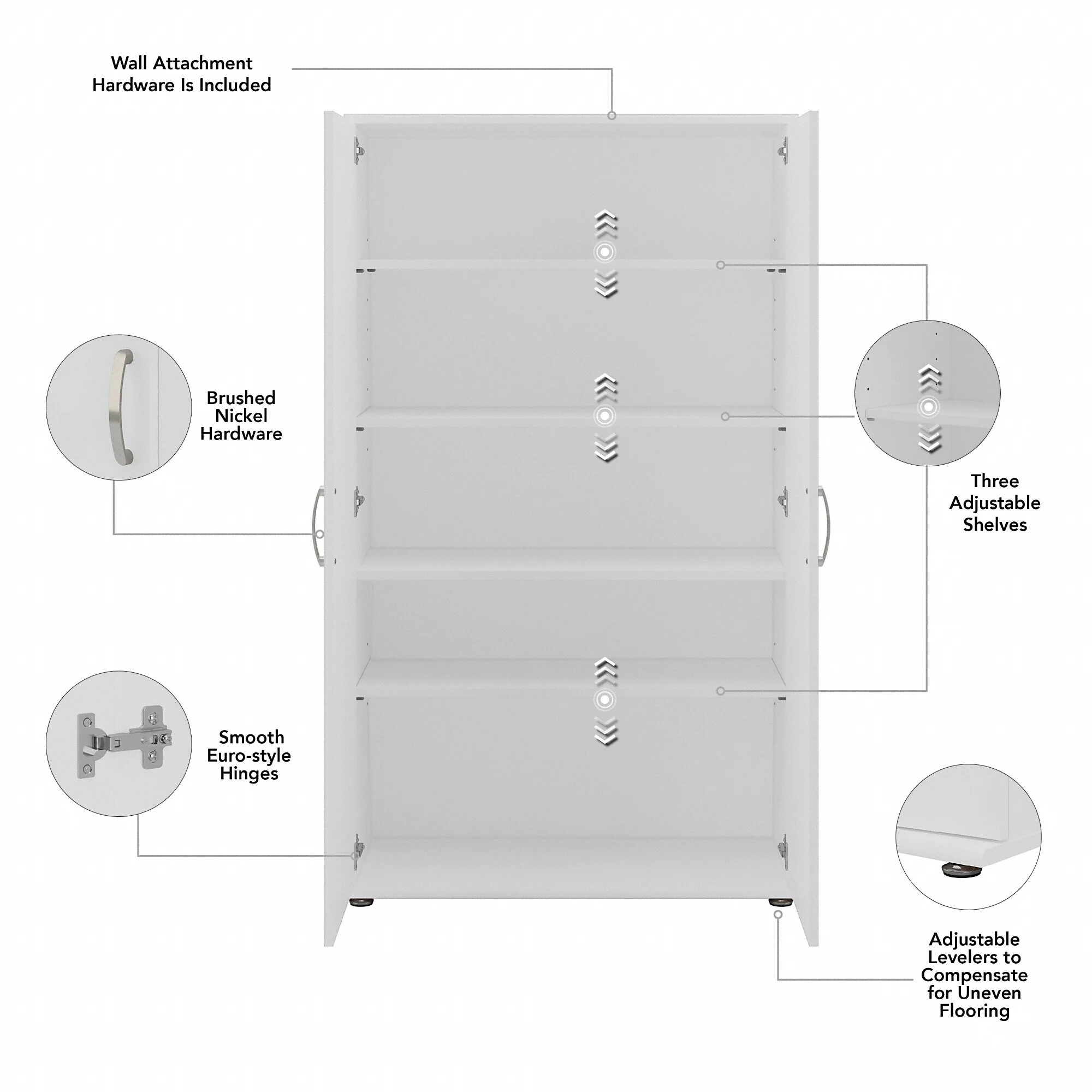 Wall Attachment Hardware Is Included

Brushed Nickel Hardware

Three Adjustable Shelves

Smooth Euro-style Hinges

Adjustable Levelers to Compensate for Uneven Flooring