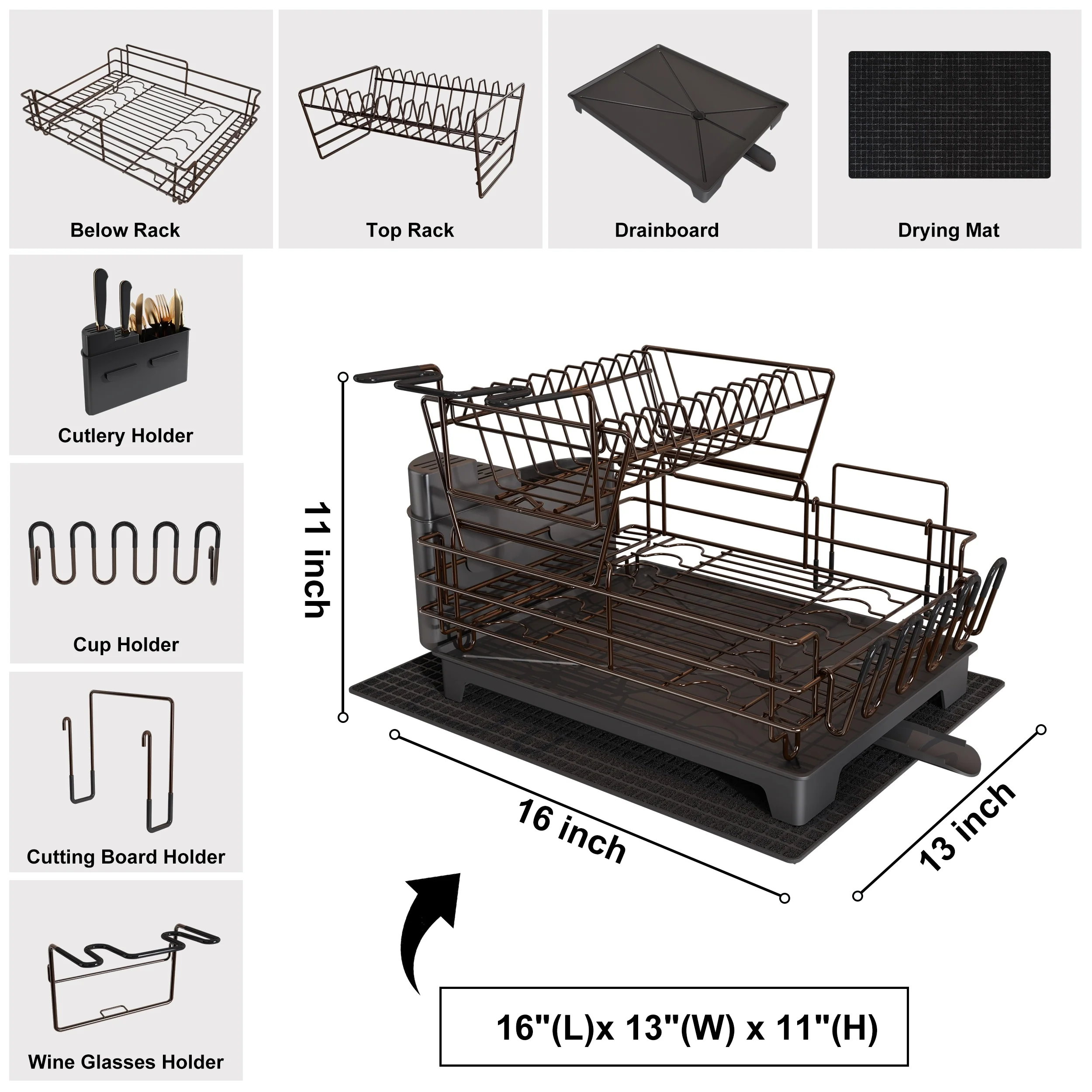 Below Rack

Top Rack

Drainboard

Drying Mat

Cutlery Holder

Cup Holder

Cutting Board Holder

Wine Glasses Holder

11 inch

16 inch

13 inch

16"(L)x 13"(W) x 11"(H)