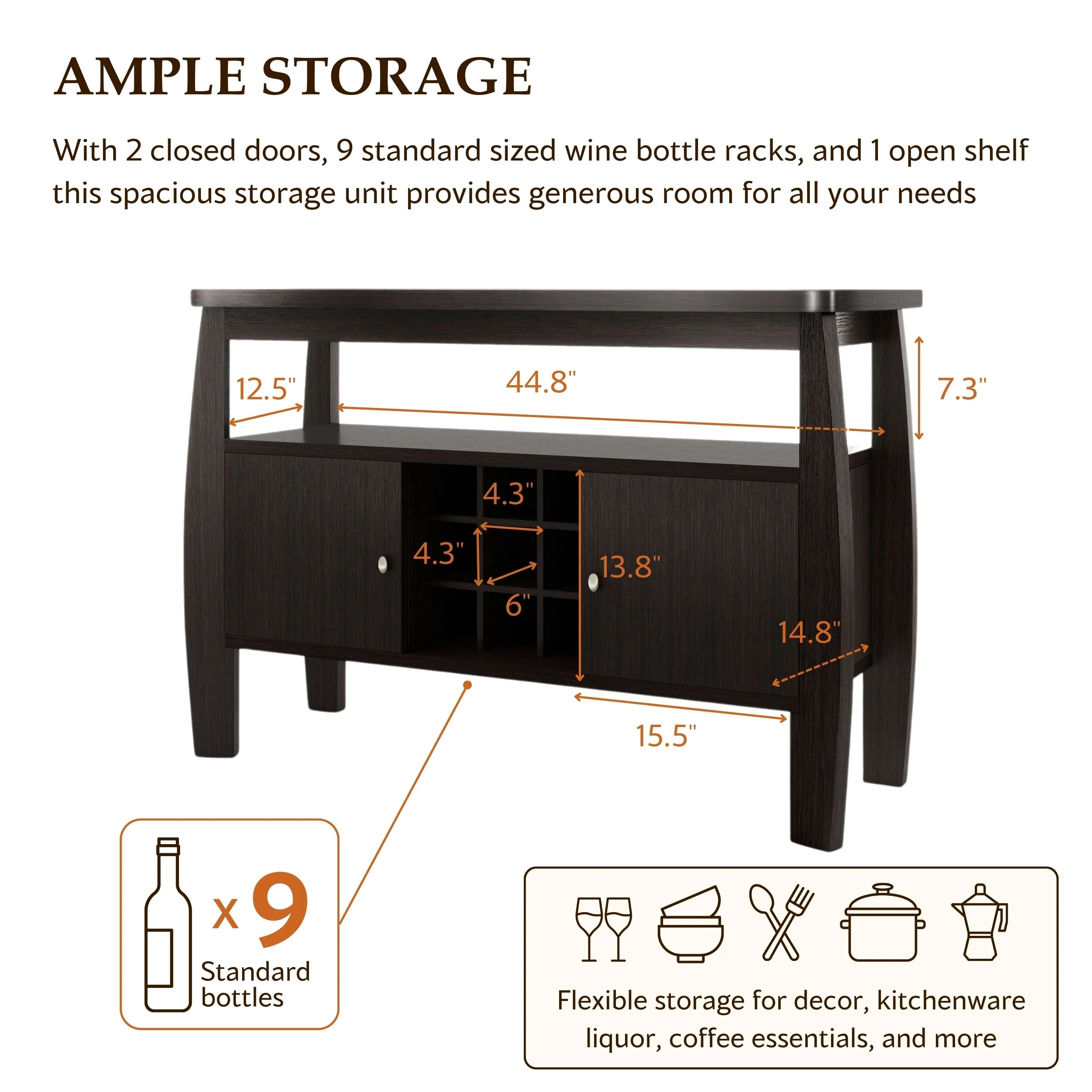 AMPLE STORAGE

With 2 closed doors, 9 standard sized wine bottle racks, and 1 open shelf this spacious storage unit provides generous room for all your needs

12.5"
44.8"
7.3"
4.3"
4.3"
6"
13.8"
14.8"
15.5"

x 9
Standard bottles

Flexible storage for decor, kitchenware liquor, coffee essentials, and more