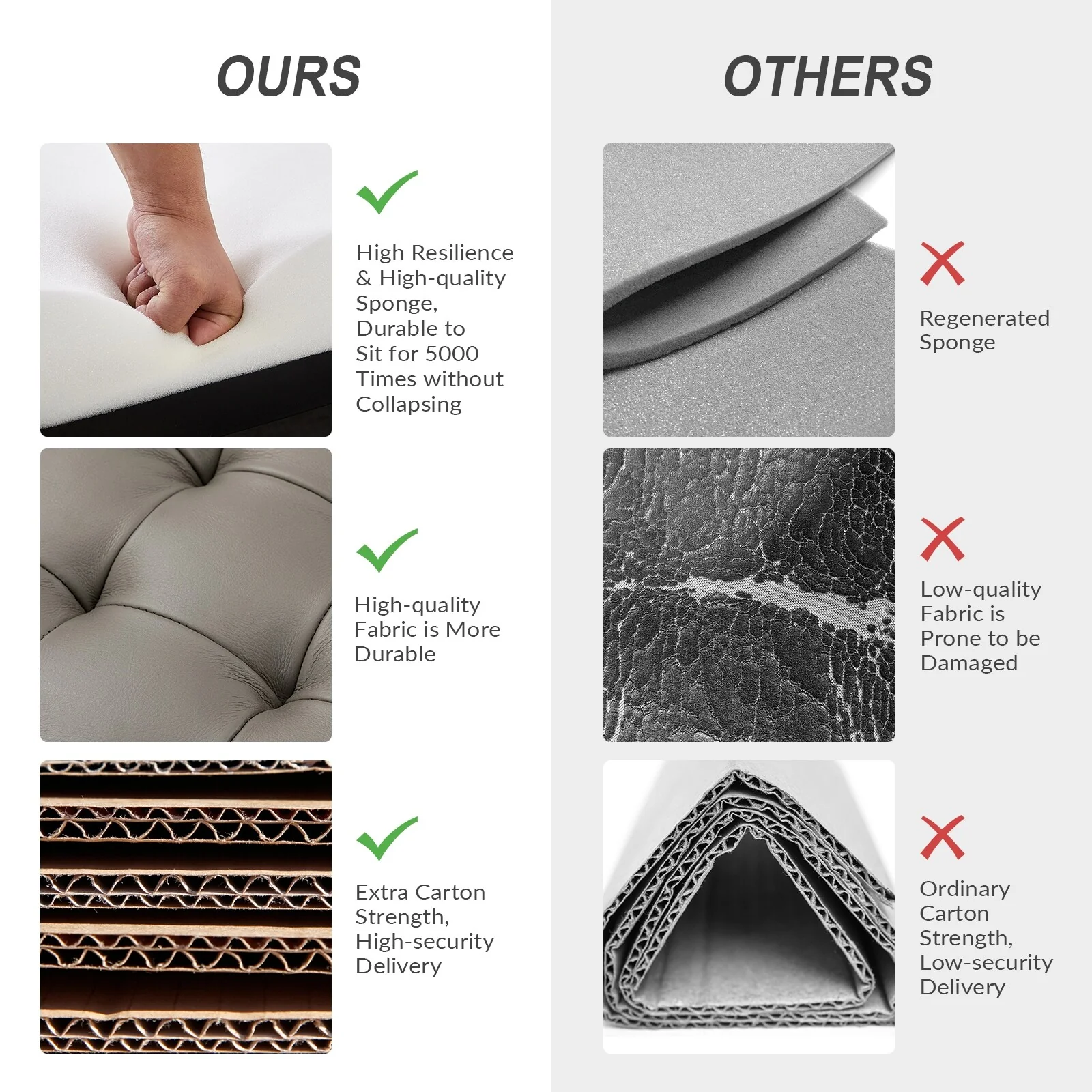 OURS

High Resilience & High-quality Sponge, Durable to Sit for 5000 Times without Collapsing

High-quality Fabric is More Durable

Extra Carton Strength, High-security Delivery

OTHERS

Regenerated Sponge

Low-quality Fabric is Prone to be Damaged

Ordinary Carton Strength, Low-security Delivery