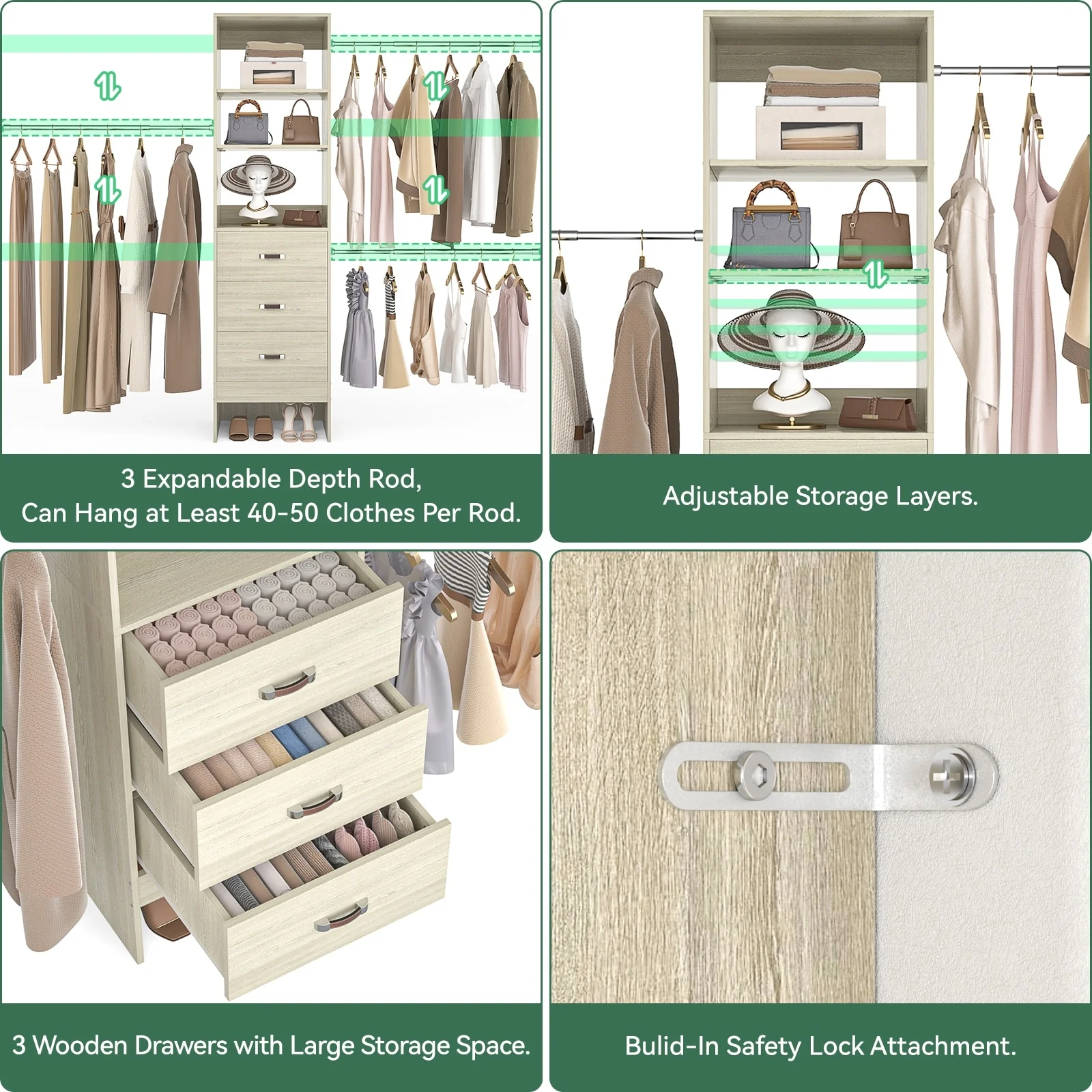 3 Expandable Depth Rod,
Can Hang at Least 40-50 Clothes Per Rod.

Adjustable Storage Layers.

3 Wooden Drawers with Large Storage Space.

Bulid-In Safety Lock Attachment.