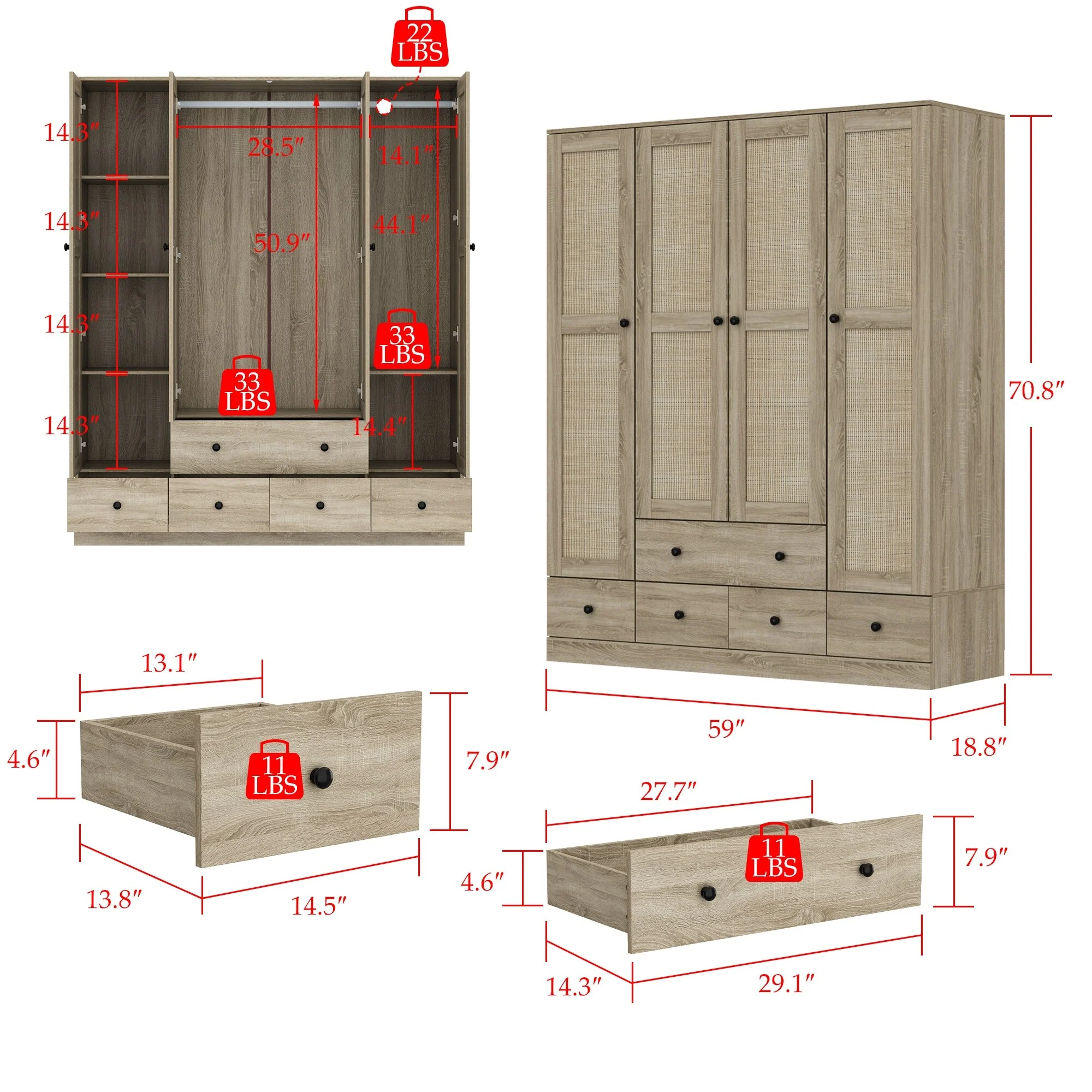 22 LBS

14.3″
28.5″
14.1″
14.3″
50.9″
44.1″
14.3″
33 LBS
33 LBS
14.3″
14.4″

70.8″
59″
18.8″

13.1″
4.6″
11 LBS
7.9″
13.8″
14.5″

27.7″
11 LBS
7.9″
4.6″
14.3″
29.1″