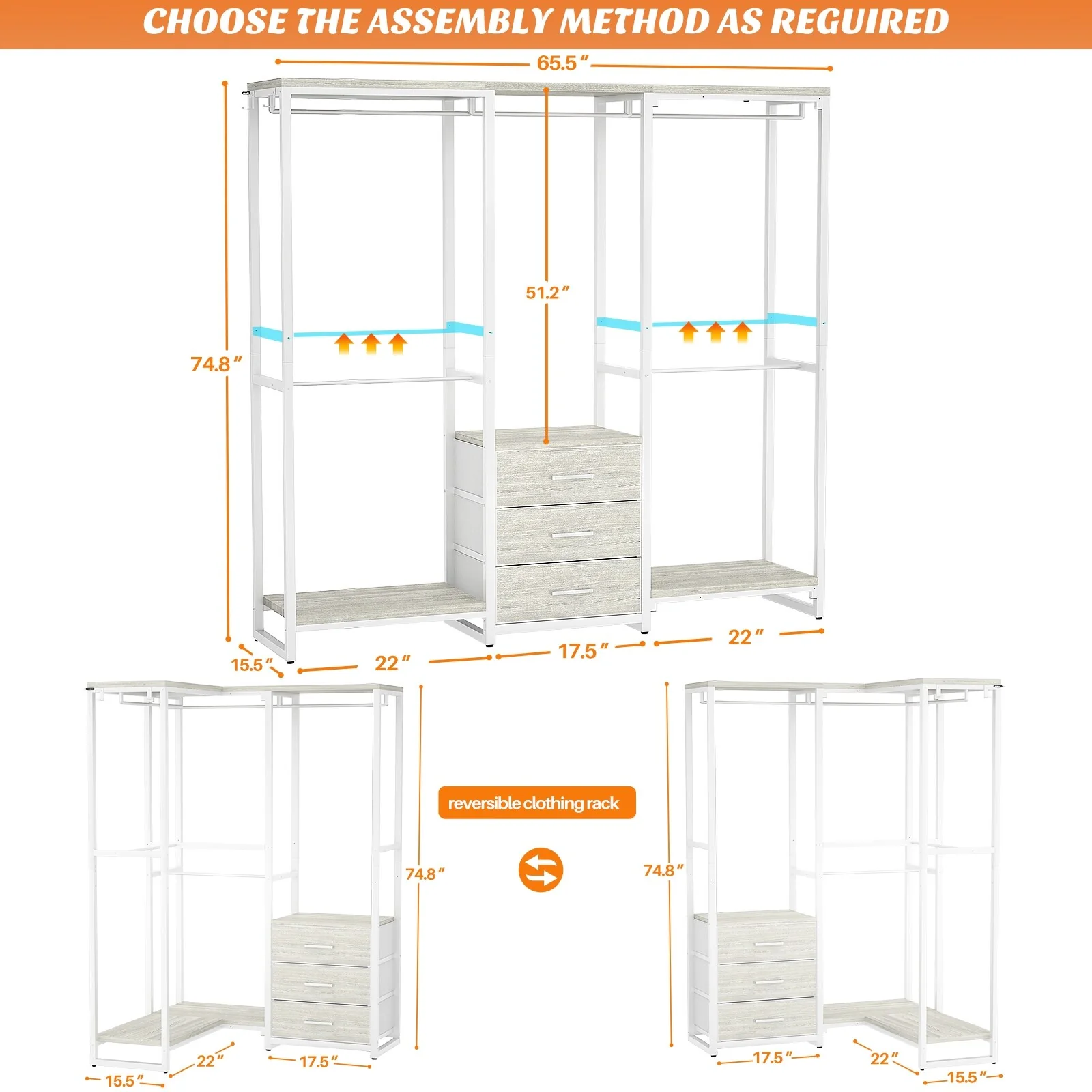 CHOOSE THE ASSEMBLY METHOD AS REGUIRED

65.5″

51.2″

74.8″

15.5″

22″

17.5″

22″

reversible clothing rack

74.8″

74.8″

15.5″

22″

17.5″

17.5″

22″

15.5″