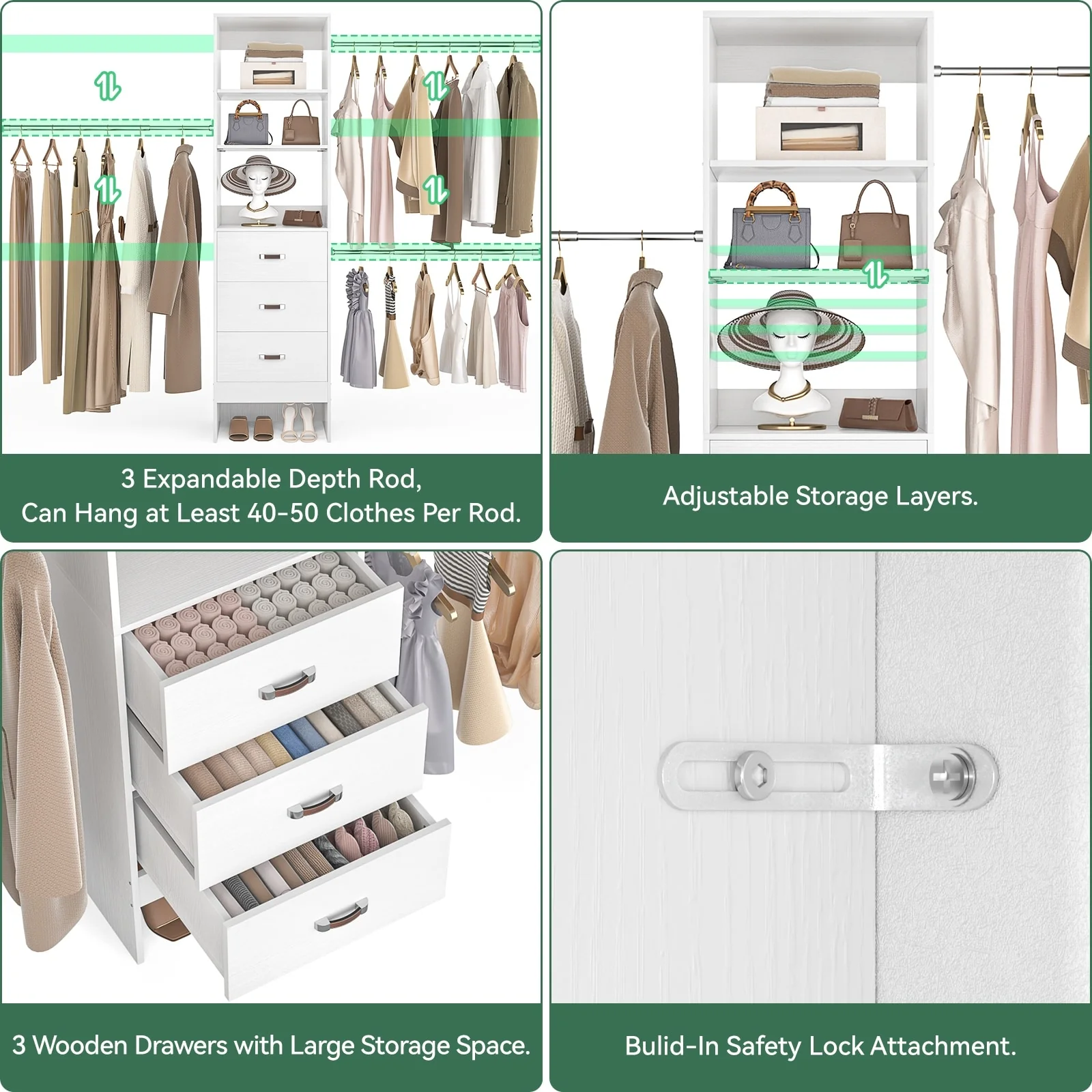 3 Expandable Depth Rod,
Can Hang at Least 40-50 Clothes Per Rod.

Adjustable Storage Layers.

3 Wooden Drawers with Large Storage Space.

Bulid-In Safety Lock Attachment.