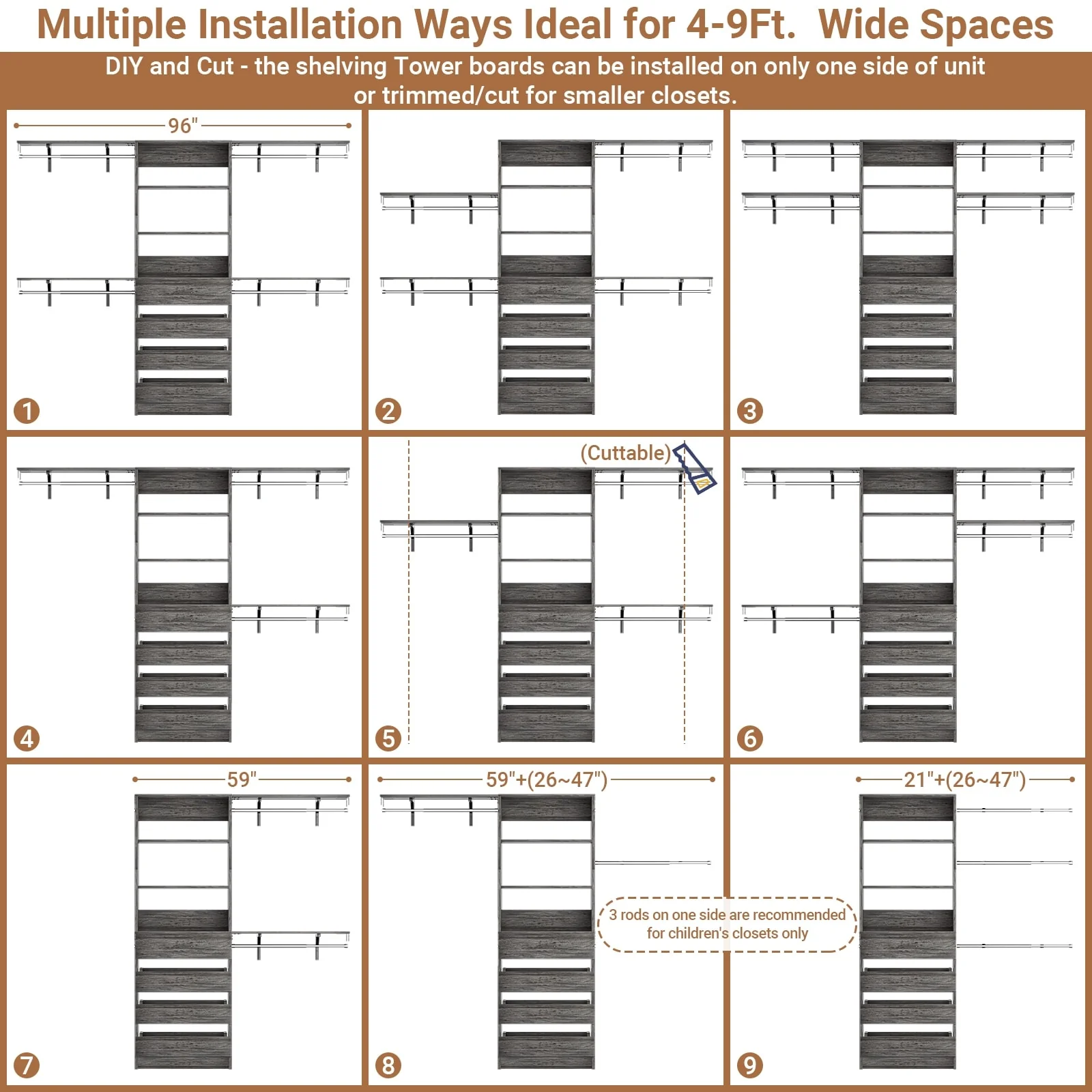 Multiple Installation Ways Ideal for 4-9Ft. Wide Spaces

DIY and Cut - the shelving Tower boards can be installed on only one side of unit or trimmed/cut for smaller closets.

96"

1

2

3

4

(Cuttable)

5

6

59"

7

59"+(26~47")

3 rods on one side are recommended for children's closets only

8

21"+(26~47")

9