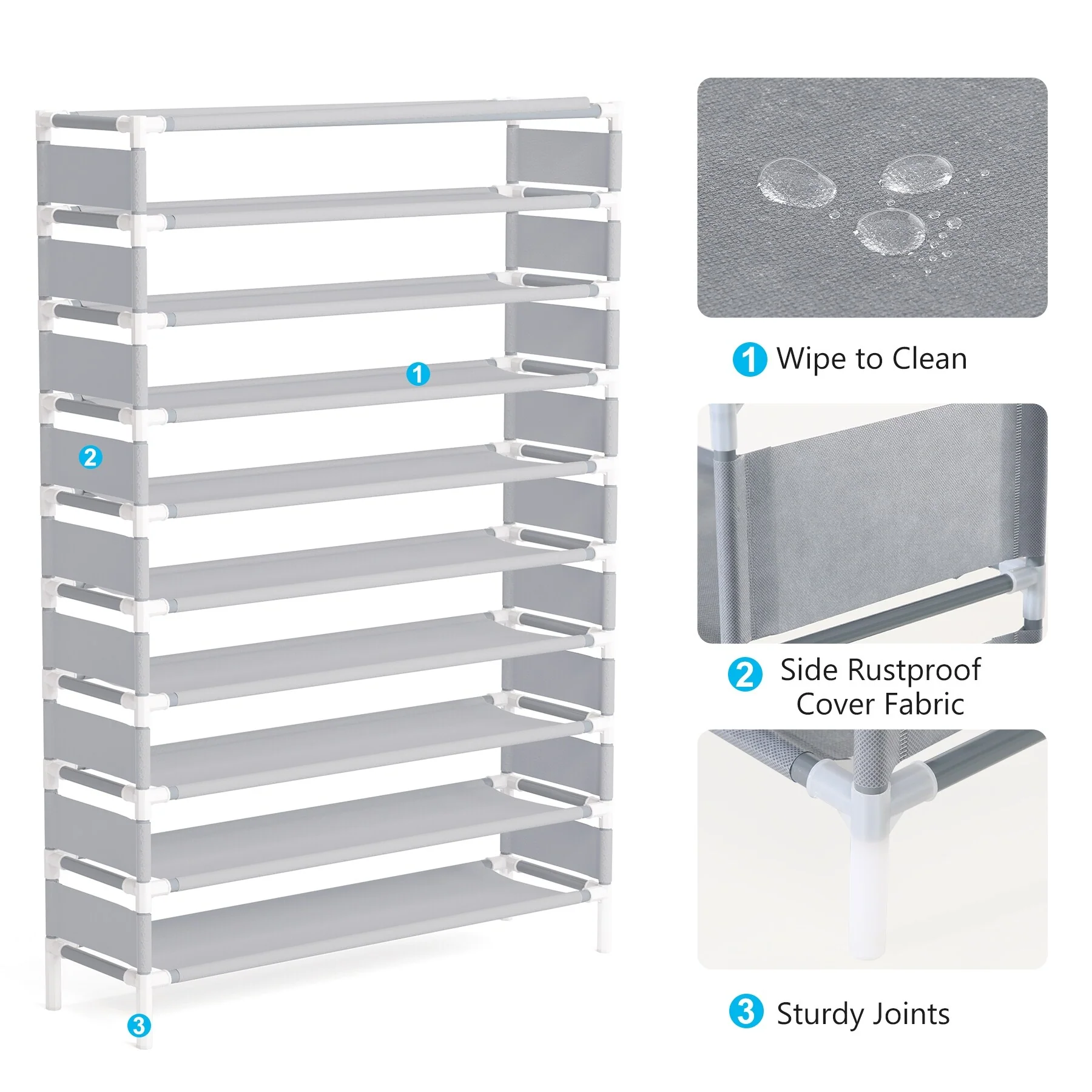 1

2

3

1 Wipe to Clean

2 Side Rustproof Cover Fabric

3 Sturdy Joints