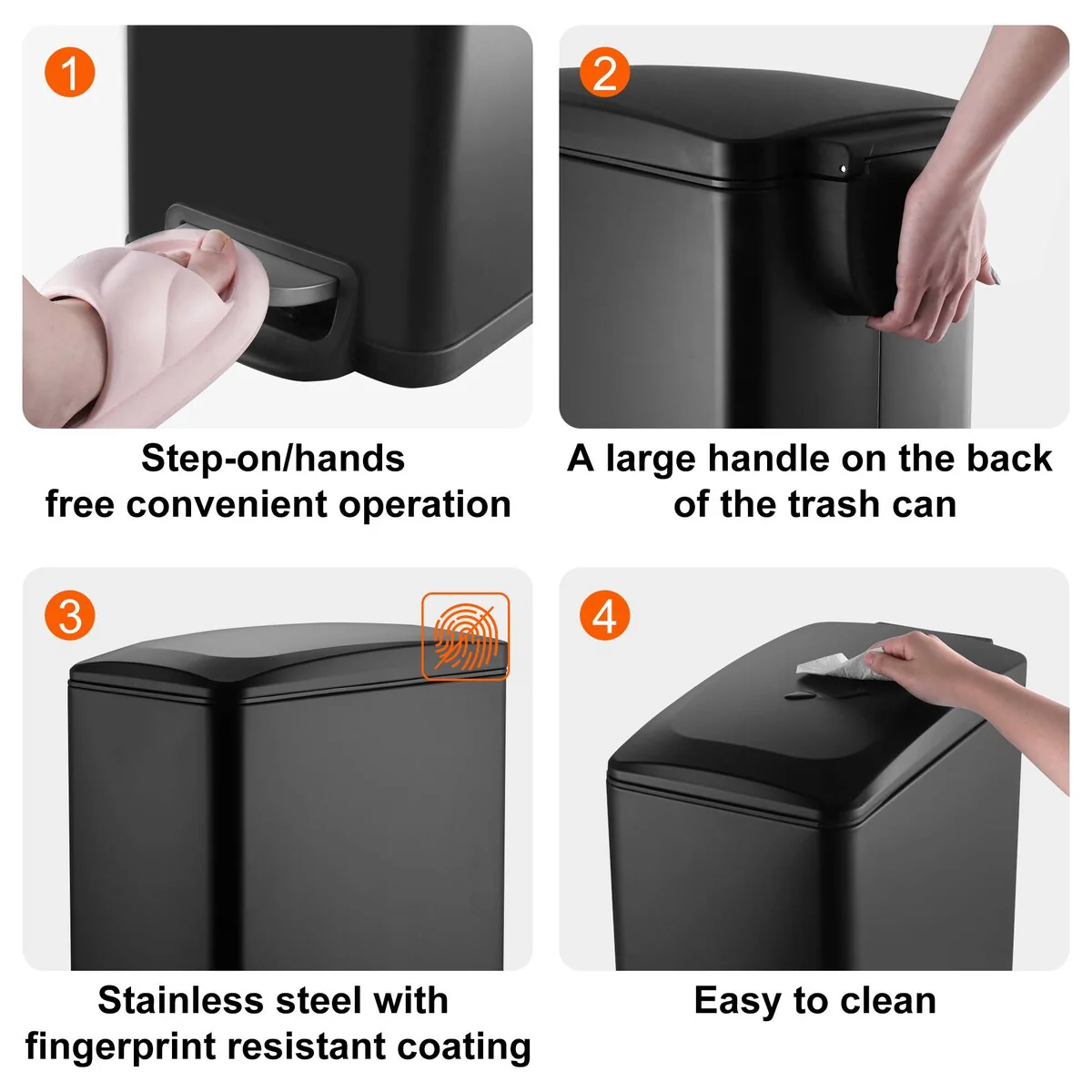 1

Step-on/hands free convenient operation

2

A large handle on the back of the trash can

3

Stainless steel with fingerprint resistant coating

4

Easy to clean