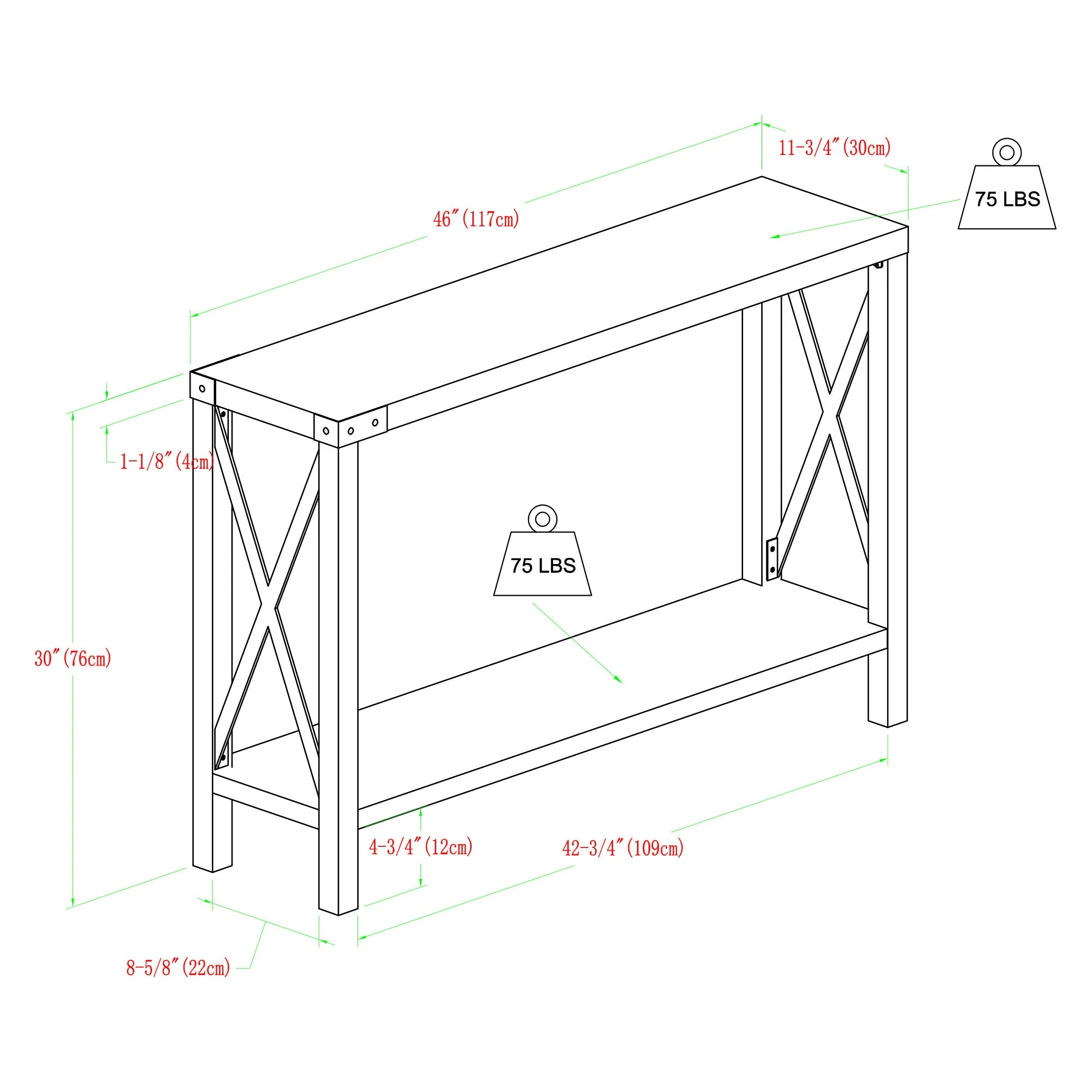 11-3/4″(30cm)

75 LBS

46″(117cm)

1-1/8″(4cm)

75 LBS

30″(76cm)

4-3/4″(12cm)

42-3/4″(109cm)

8-5/8″(22cm)