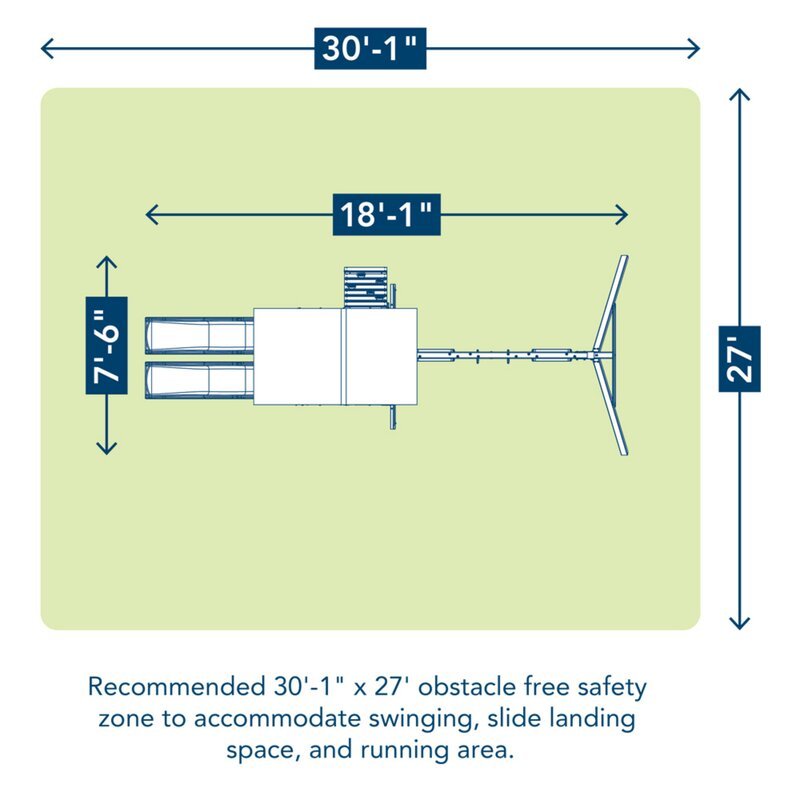 30'-1"

18'-1"

7'-6"

27'

Recommended 30'-1" x 27' obstacle free safety zone to accommodate swinging, slide landing space, and running area.