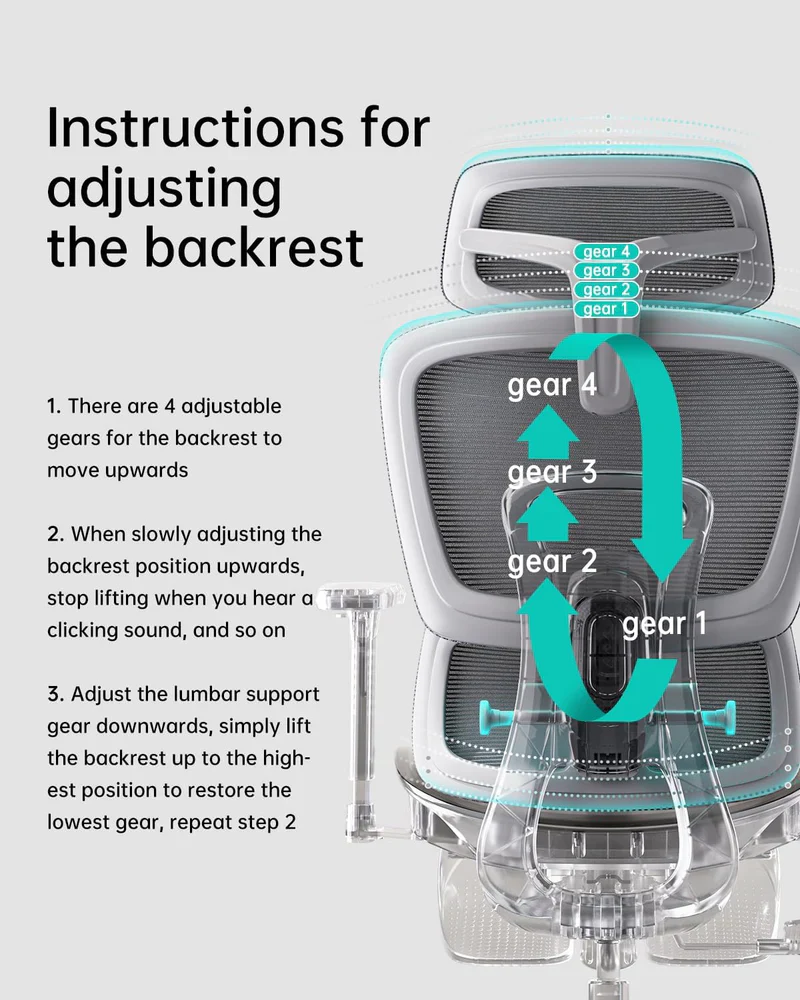 Instructions for adjusting the backrest

1. There are 4 adjustable gears for the backrest to move upwards

2. When slowly adjusting the backrest position upwards, stop lifting when you hear a clicking sound, and so on

3. Adjust the lumbar support gear downwards, simply lift the backrest up to the highest position to restore the lowest gear, repeat step 2

gear 4
gear 3
gear 2
gear 1

gear 4
gear 3
gear 2
gear 1